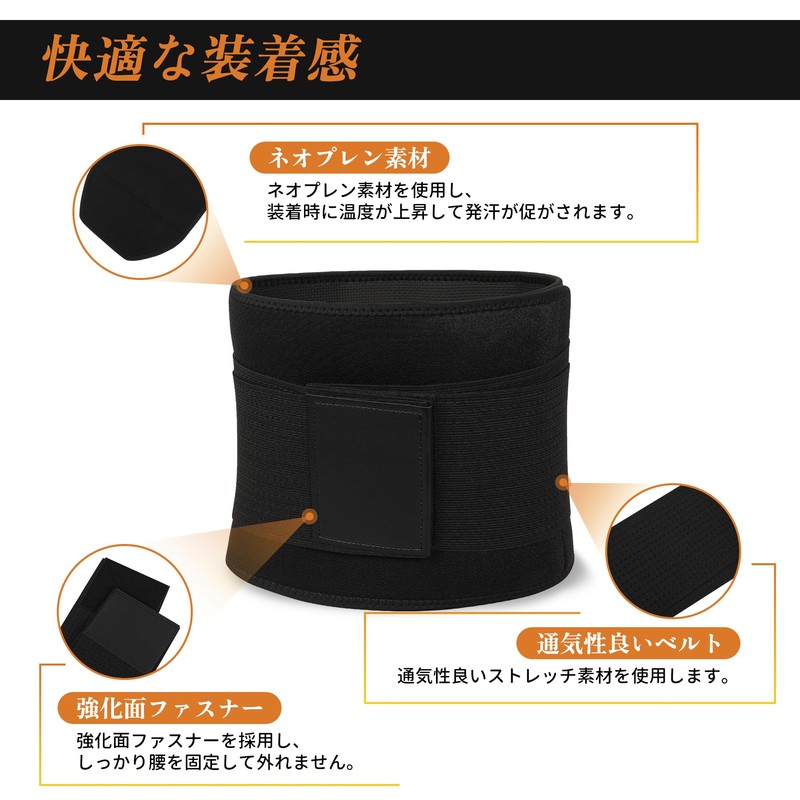 快適な装着感

ネオプレン素材

ネオプレン素材を使用し、
装着時に温度が上昇して発汗が促がされます。

通気性良いベルト

通気性良いストレッチ素材を使用します。

強化面ファスナー

強化面ファスナーを採用し、
しっかり腰を固定して外れません。