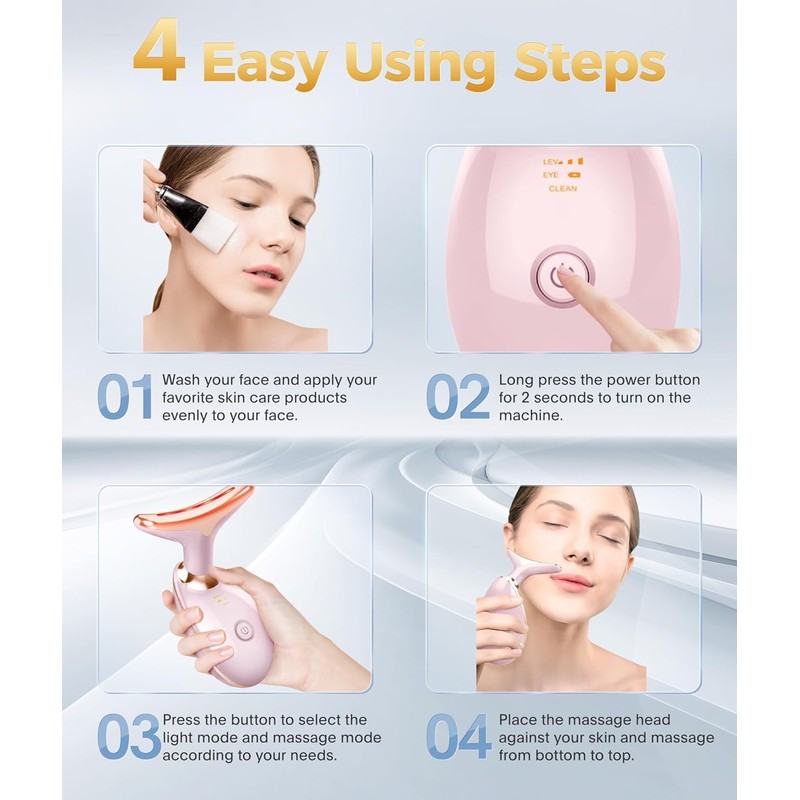 4 Easy Using Steps

LEV
EYE
CLEAN

01 Wash your face and apply your favorite skin care products evenly to your face.

02 Long press the power button for 2 seconds to turn on the machine.

03 Press the button to select the light mode and massage mode according to your needs.

04 Place the massage head against your skin and massage from bottom to top.