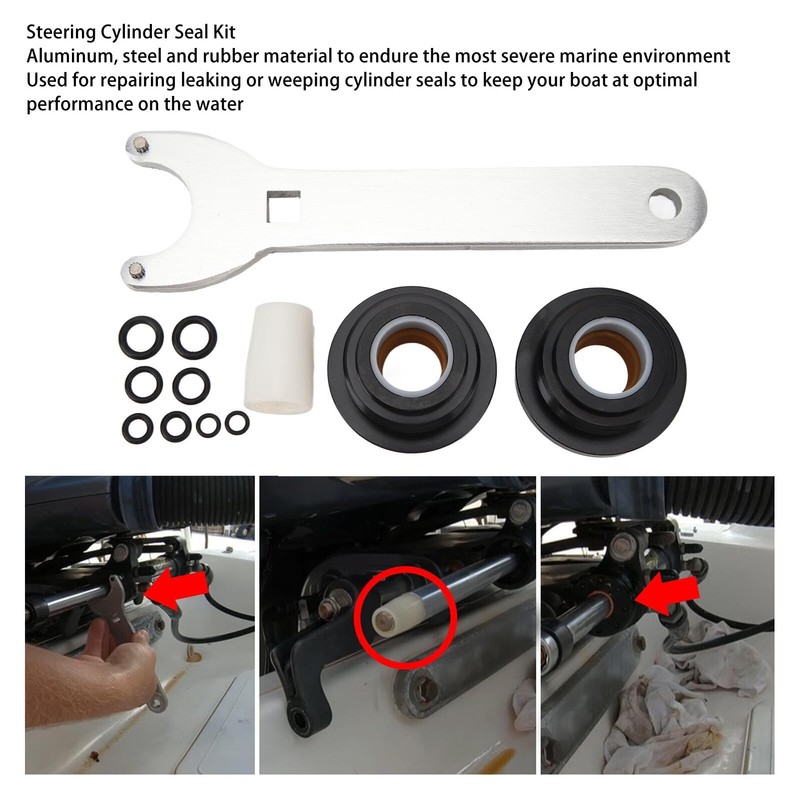 Steering Cylinder Seal Kit
Aluminum, steel and rubber material to endure the most severe marine environment
Used for repairing leaking or weeping cylinder seals to keep your boat at optimal performance on the water