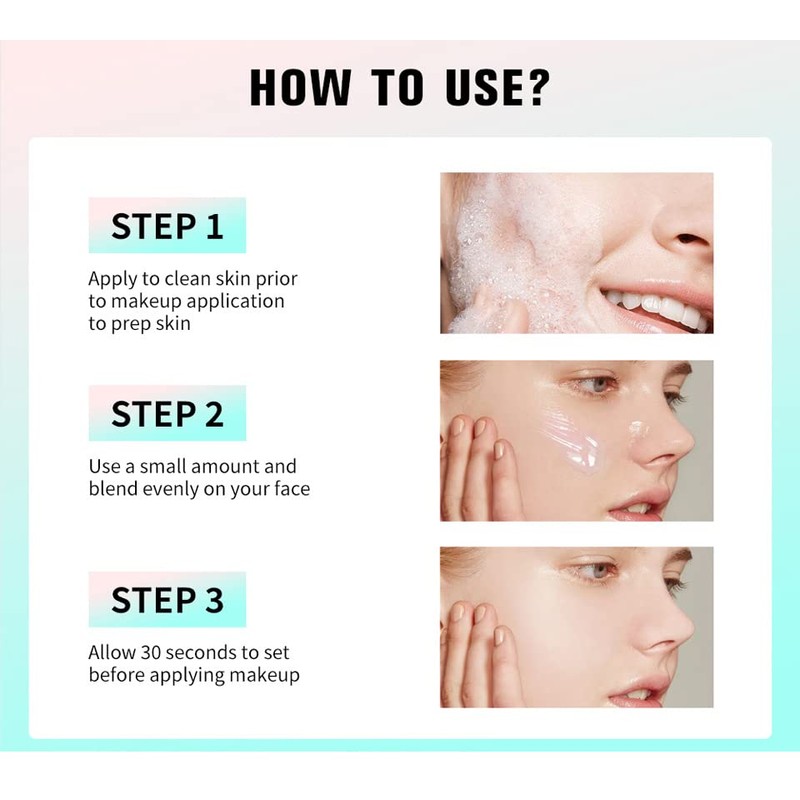 HOW TO USE?

STEP 1

Apply to clean skin prior to makeup application to prep skin

STEP 2

Use a small amount and blend evenly on your face

STEP 3

Allow 30 seconds to set before applying makeup