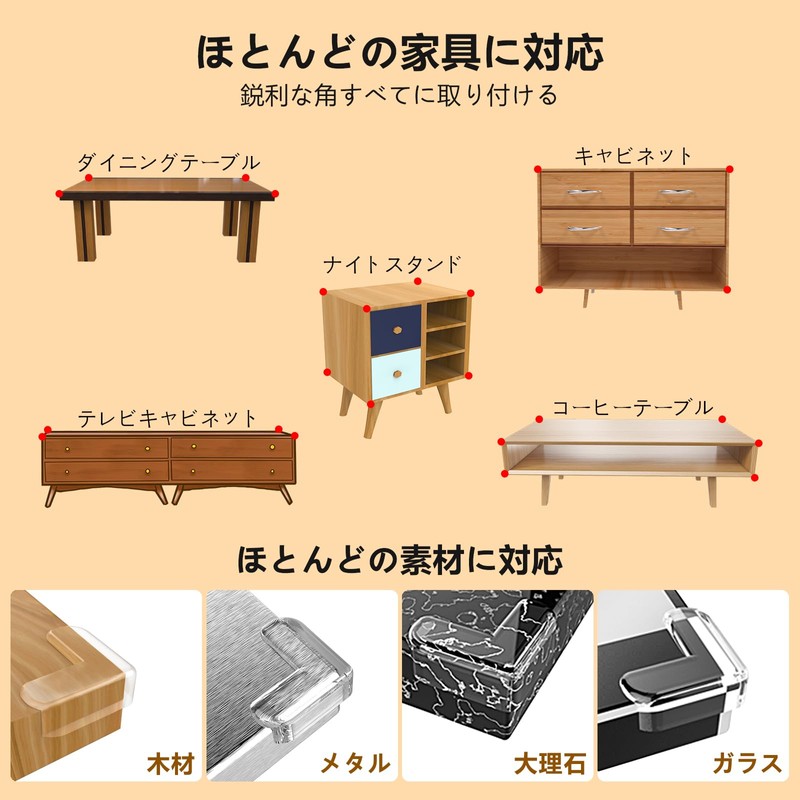 ほとんどの家具に対応

鋭利な角すべてに取り付ける

ダイニングテーブル

キャビネット

ナイトスタンド

テレビキャビネット

コーヒーテーブル

ほとんどの素材に対応

木材

メタル

大理石

ガラス