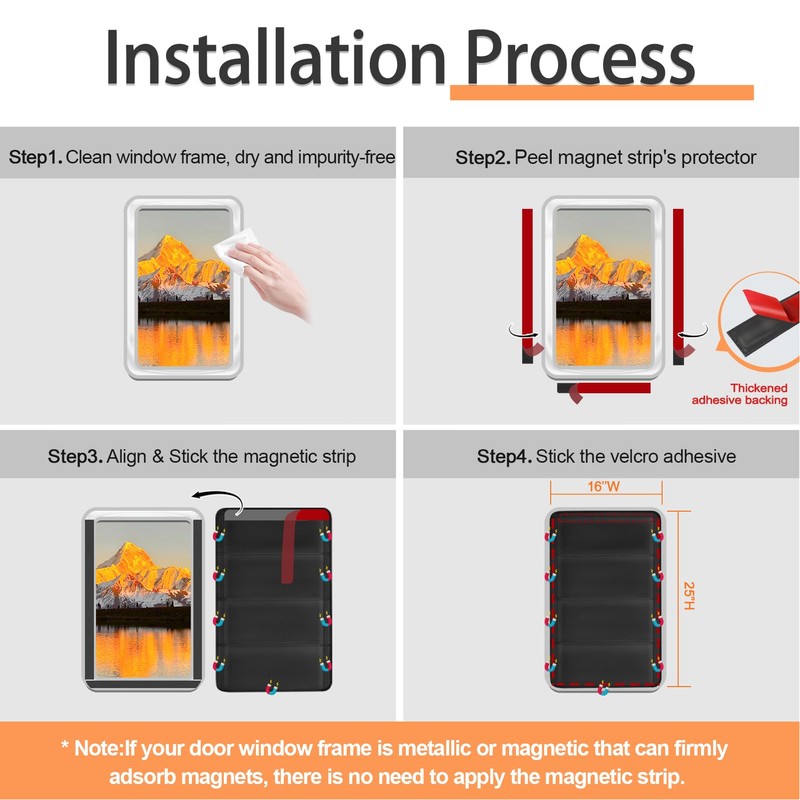 Installation Process

Step1. Clean window frame, dry and impurity-free

Step2. Peel magnet strip's protector

Thickened adhesive backing

Step3. Align & Stick the magnetic strip

Step4. Stick the velcro adhesive

16"W

25"H

* Note:If your door window frame is metallic or magnetic that can firmly adsorb magnets, there is no need to apply the magnetic strip.