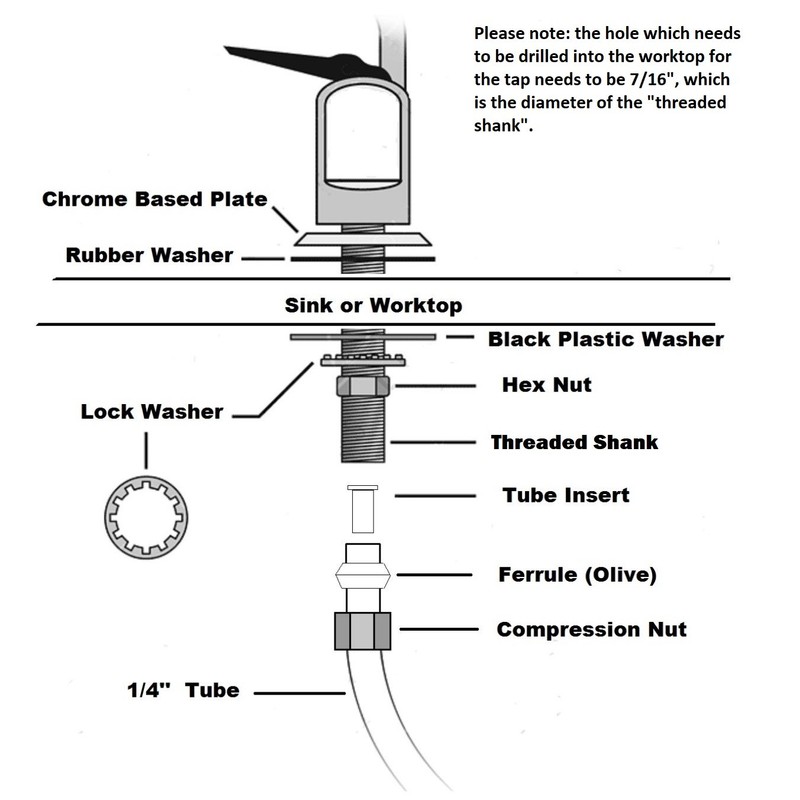 Please note: the hole which needs to be drilled into the worktop for the tap needs to be 7/16", which is the diameter of the "threaded shank".

Chrome Based Plate

Rubber Washer

Sink or Worktop

Black Plastic Washer

Hex Nut

Lock Washer

Threaded Shank

Tube Insert

Ferrule (Olive)

Compression Nut

1/4" Tube