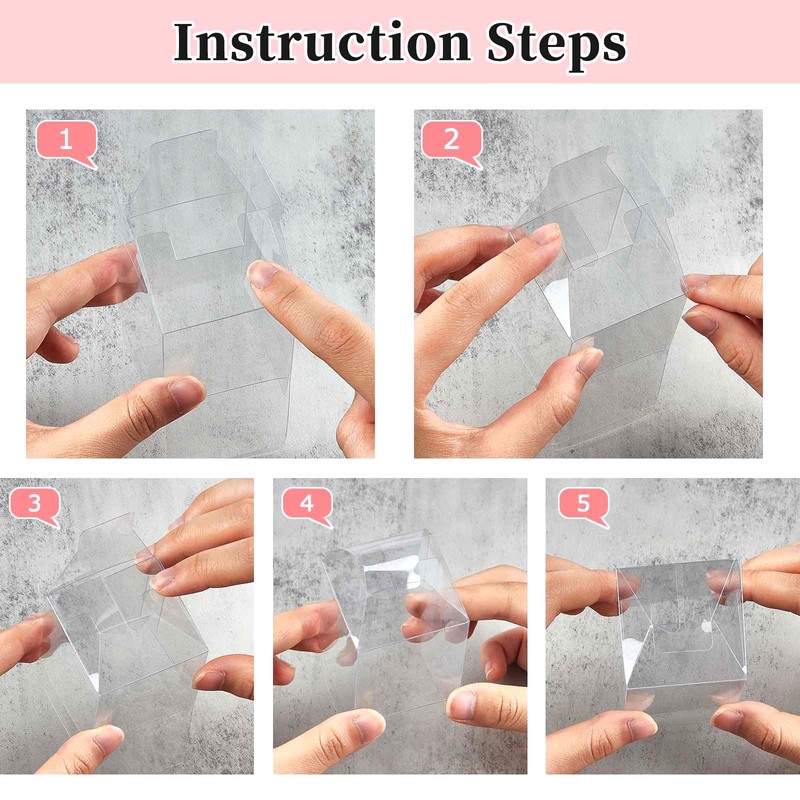 Instruction Steps

1

2

3

4

5