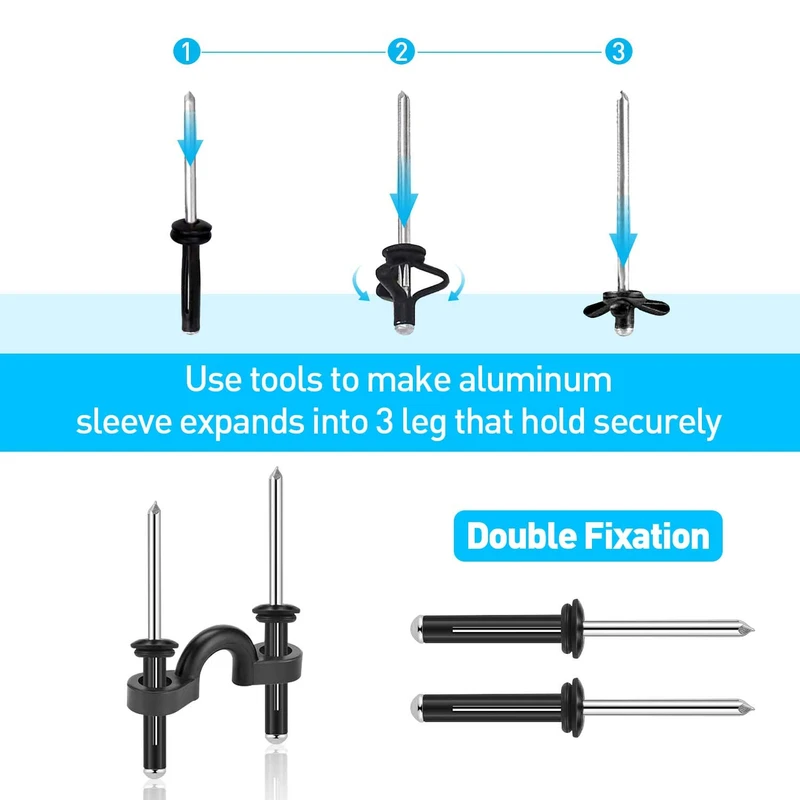 1
2
3

Use tools to make aluminum sleeve expands into 3 leg that hold securely

Double Fixation