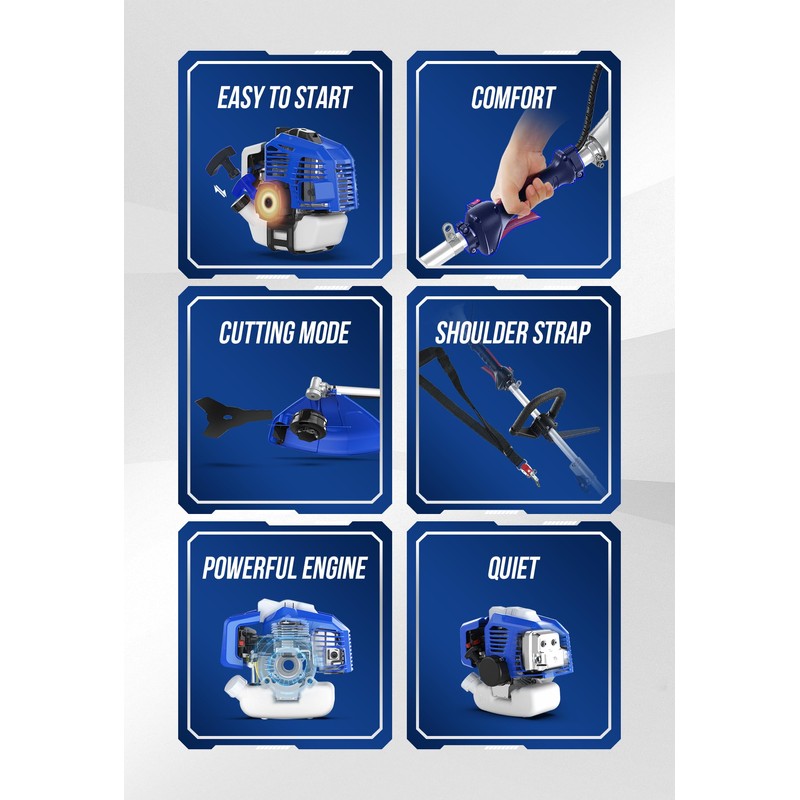 EASY TO START

COMFORT

CUTTING MODE

SHOULDER STRAP

POWERFUL ENGINE

QUIET