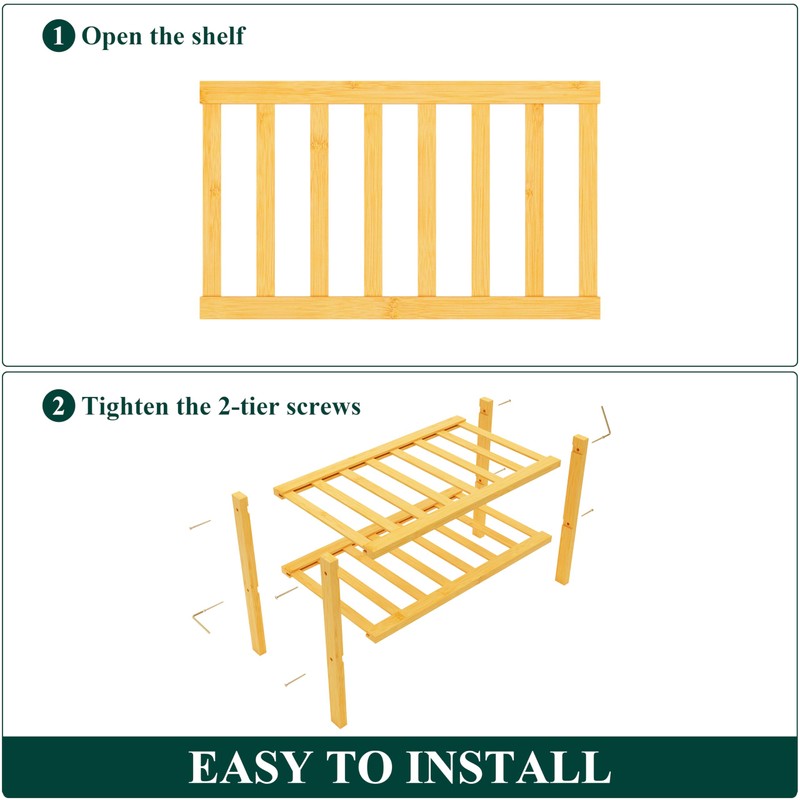 1 Open the shelf

2 Tighten the 2-tier screws

EASY TO INSTALL