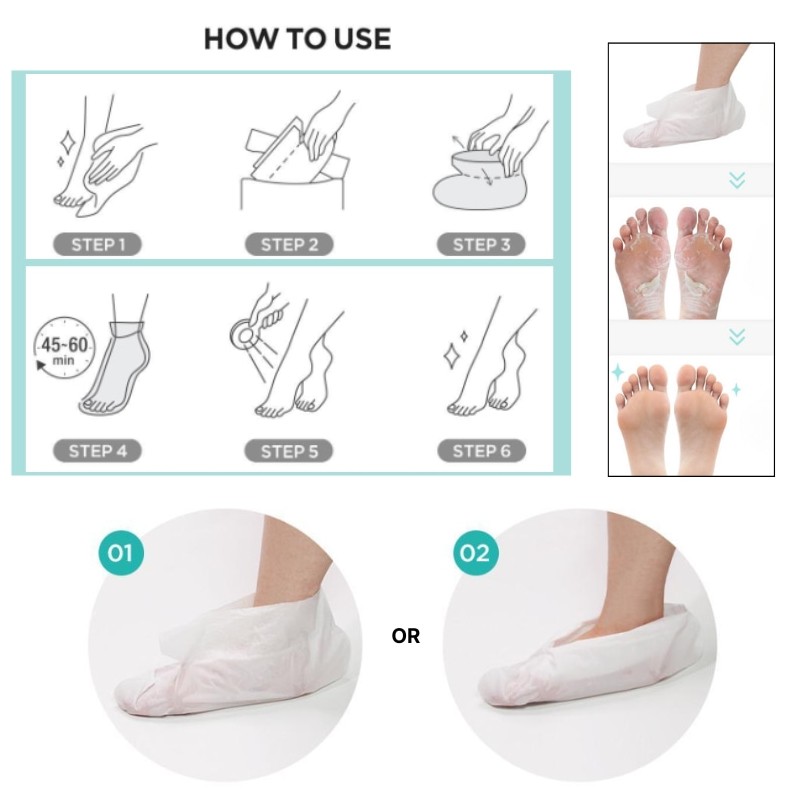 HOW TO USE

STEP 1

STEP 2

STEP 3

45~60 min

STEP 4

STEP 5

STEP 6

01

OR

02