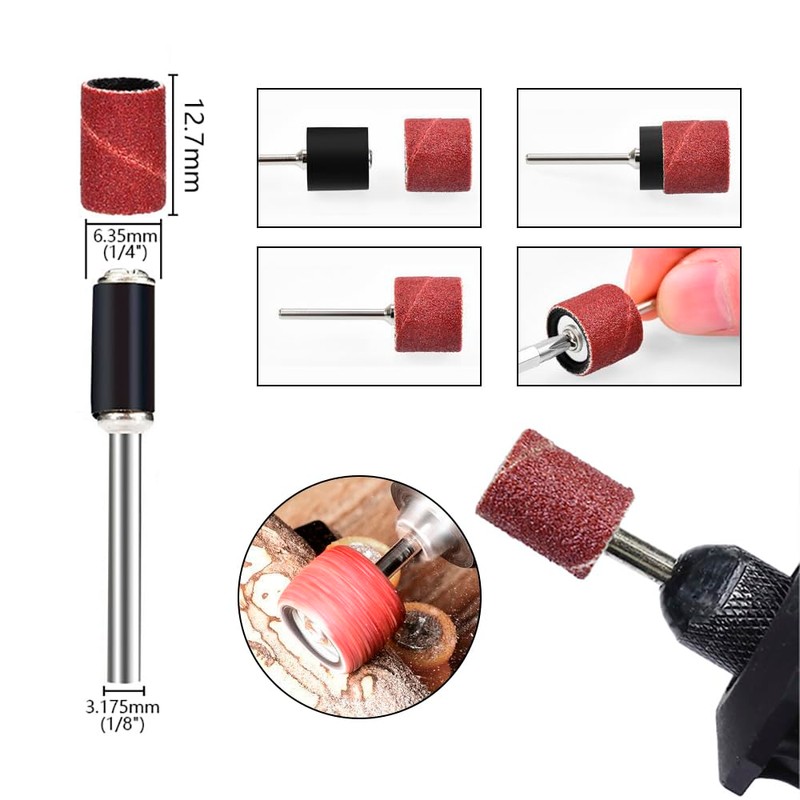 12.7mm

6.35mm
(1/4")

3.175mm
(1/8")