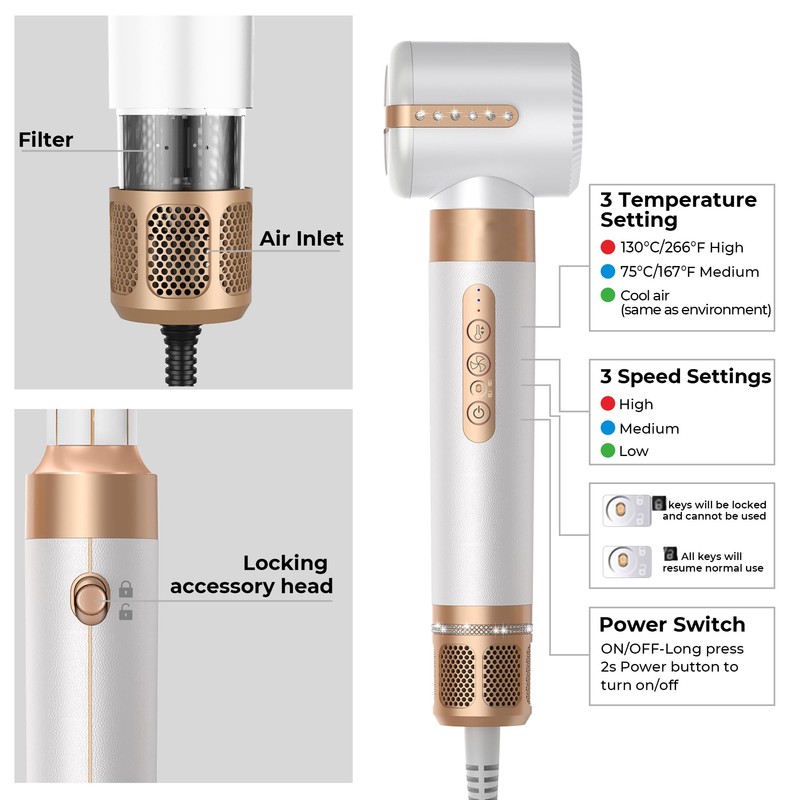 Filter

Air Inlet

Locking accessory head

3 Temperature Setting
130°C/266°F High
75°C/167°F Medium
Cool air
(same as environment)

3 Speed Settings
High
Medium
Low

keys will be locked and cannot be used

All keys will resume normal use

Power Switch
ON/OFF-Long press 2s Power button to turn on/off