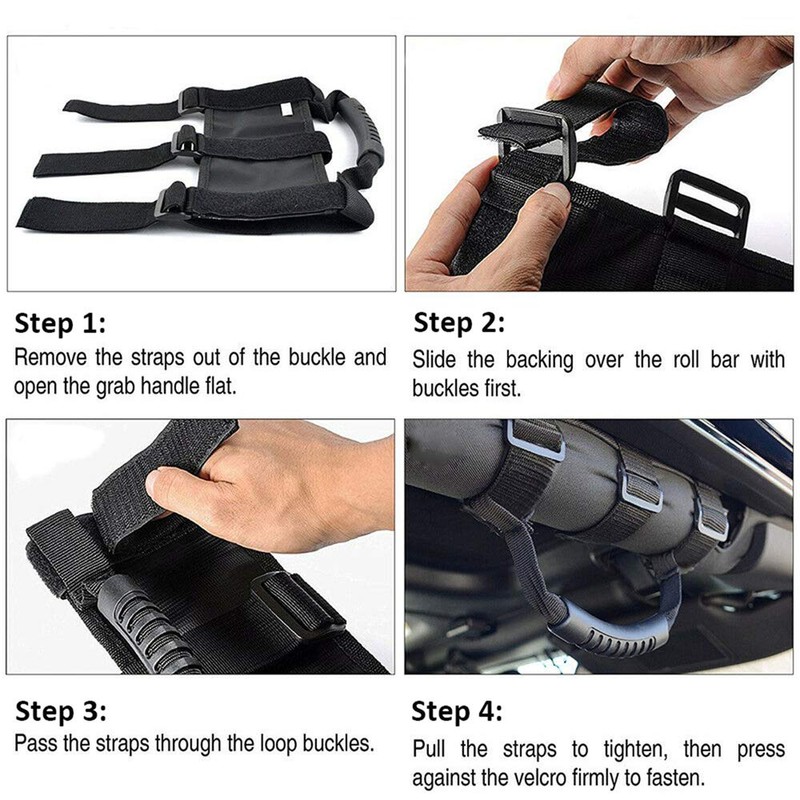 Step 1:
Remove the straps out of the buckle and open the grab handle flat.

Step 2:
Slide the backing over the roll bar with buckles first.

Step 3:
Pass the straps through the loop buckles.

Step 4:
Pull the straps to tighten, then press against the velcro firmly to fasten.