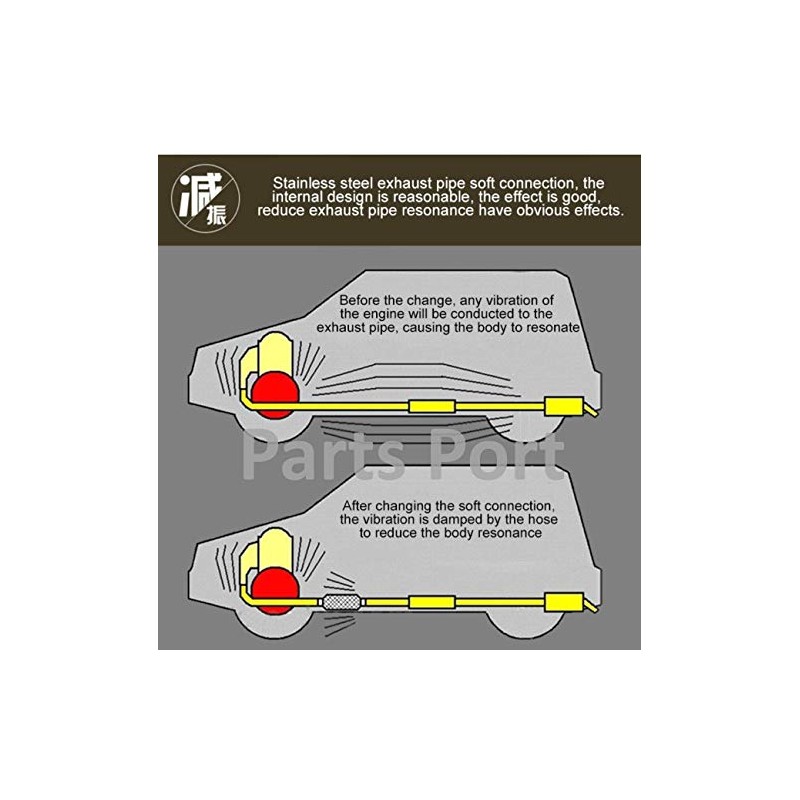 减振

Stainless steel exhaust pipe soft connection, the internal design is reasonable, the effect is good, reduce exhaust pipe resonance have obvious effects.

Before the change, any vibration of the engine will be conducted to the exhaust pipe, causing the body to resonate

Parts Port

After changing the soft connection, the vibration is damped by the hose to reduce the body resonance