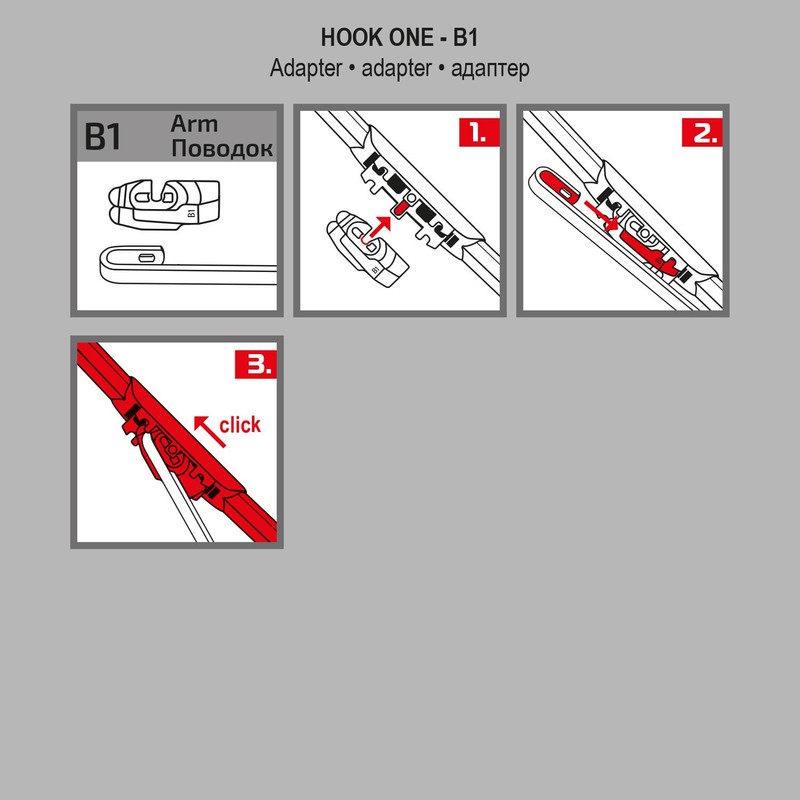 HOOK ONE - B1
Adapter • adapter • адаптер

B1 Arm Поводок

B1

1.

B1

2.

3.

click