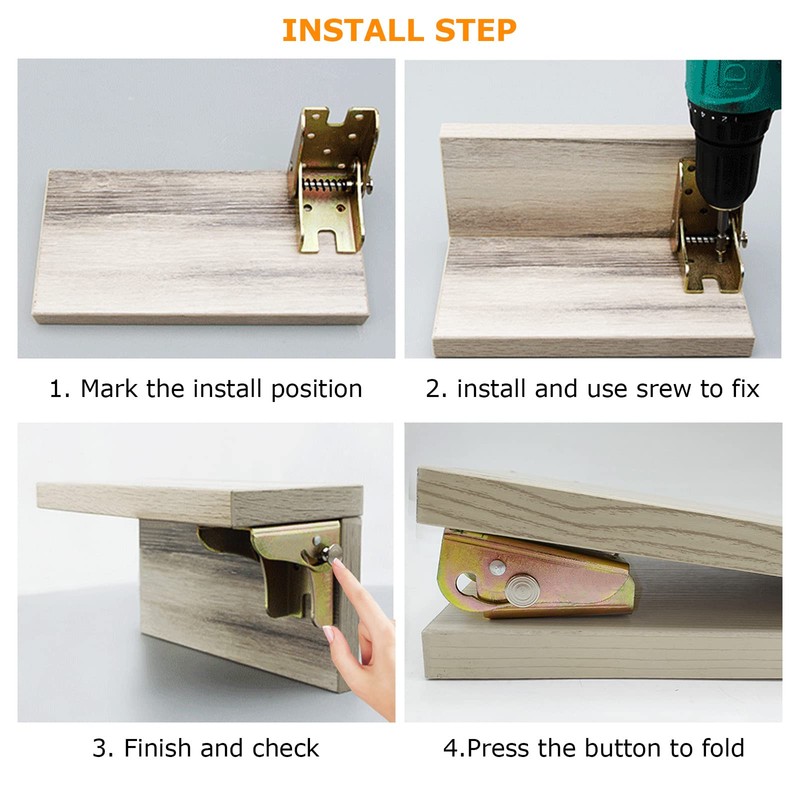 INSTALL STEP

1. Mark the install position

2. install and use srew to fix

3. Finish and check

4.Press the button to fold