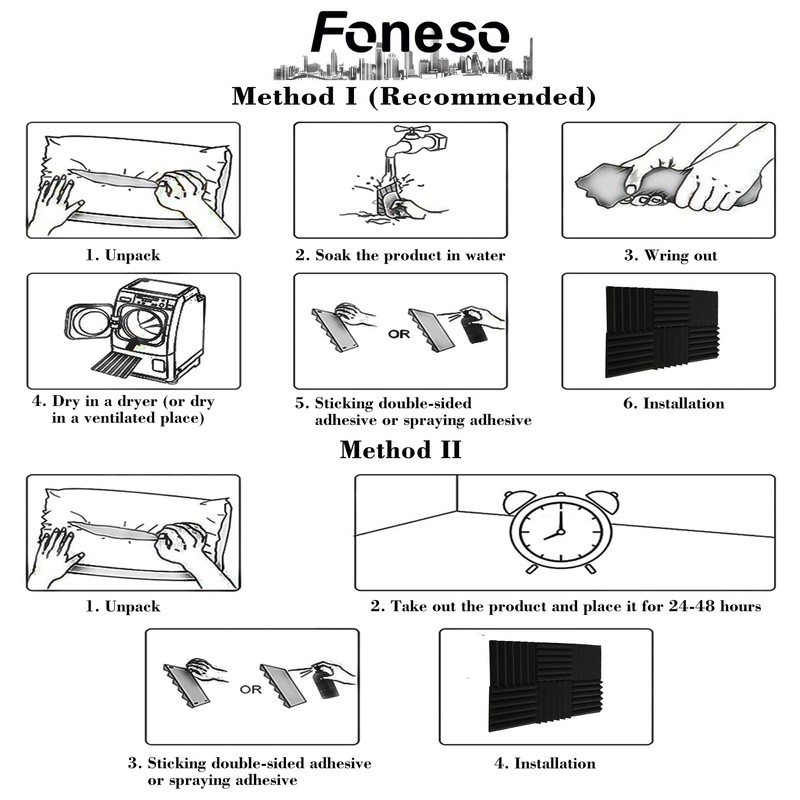 Foneso

Method I (Recommended)

1. Unpack

2. Soak the product in water

3. Wring out

4. Dry in a dryer (or dry in a ventilated place)

OR

5. Sticking double-sided adhesive or spraying adhesive

6. Installation

Method II

1. Unpack

2. Take out the product and place it for 24-48 hours

OR

3. Sticking double-sided adhesive or spraying adhesive

4. Installation