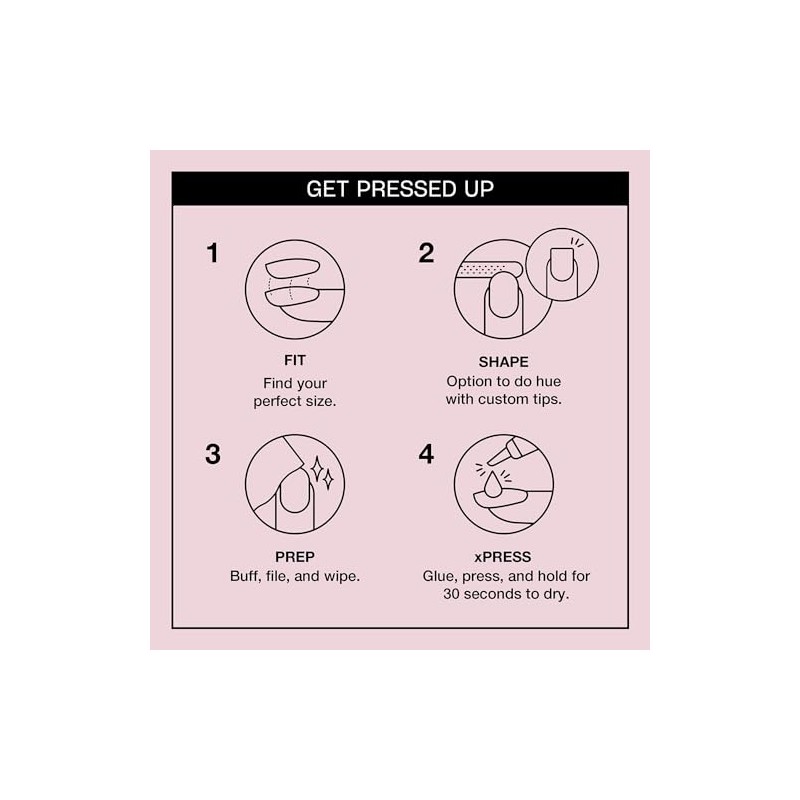 GET PRESSED UP

1

FIT
Find your perfect size.

2

SHAPE
Option to do hue with custom tips.

3

PREP
Buff, file, and wipe.

4

xPRESS
Glue, press, and hold for 30 seconds to dry.