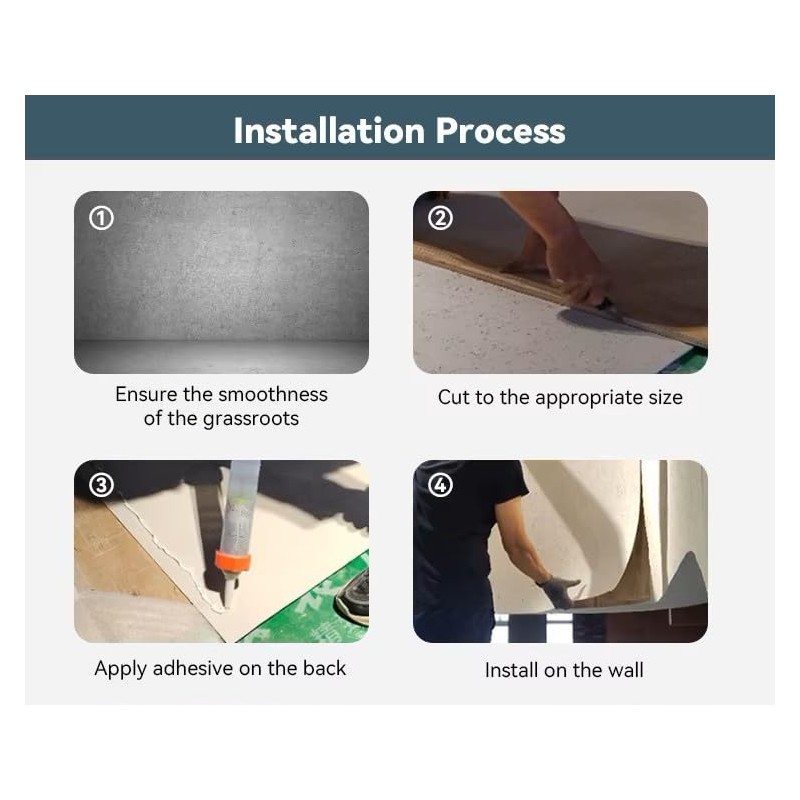 Installation Process

①

Ensure the smoothness of the grassroots

②

Cut to the appropriate size

③

Apply adhesive on the back

④

Install on the wall