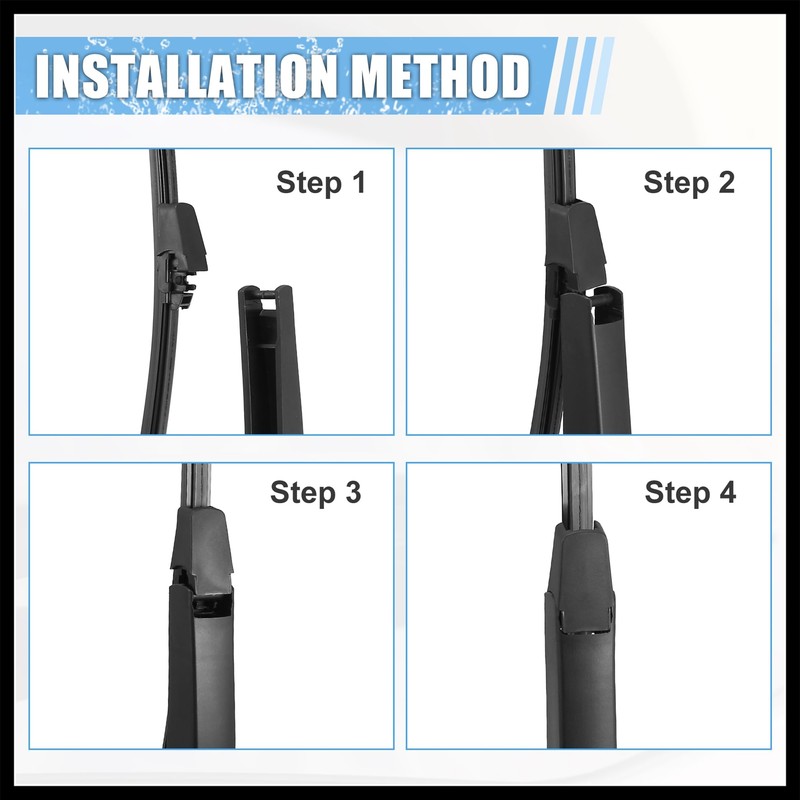 INSTALLATION METHOD

Step 1

Step 2

Step 3

Step 4