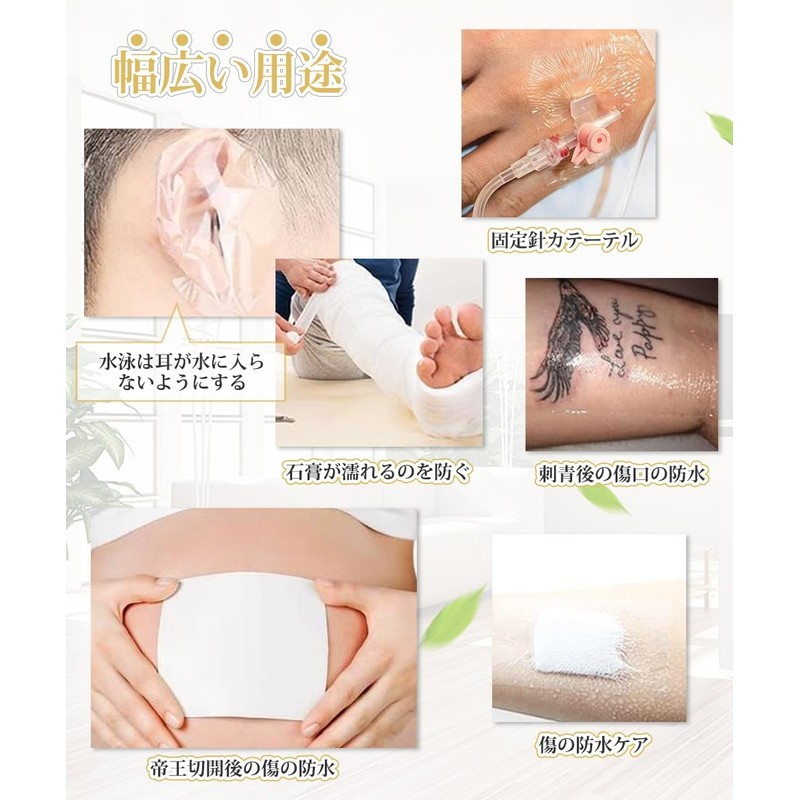 幅広い用途

固定針カテーテル

水泳は耳が水に入らないようにする

Love you Poppy

石膏が濡れるのを防ぐ

刺青後の傷口の防水

帝王切開後の傷の防水

傷の防水ケア