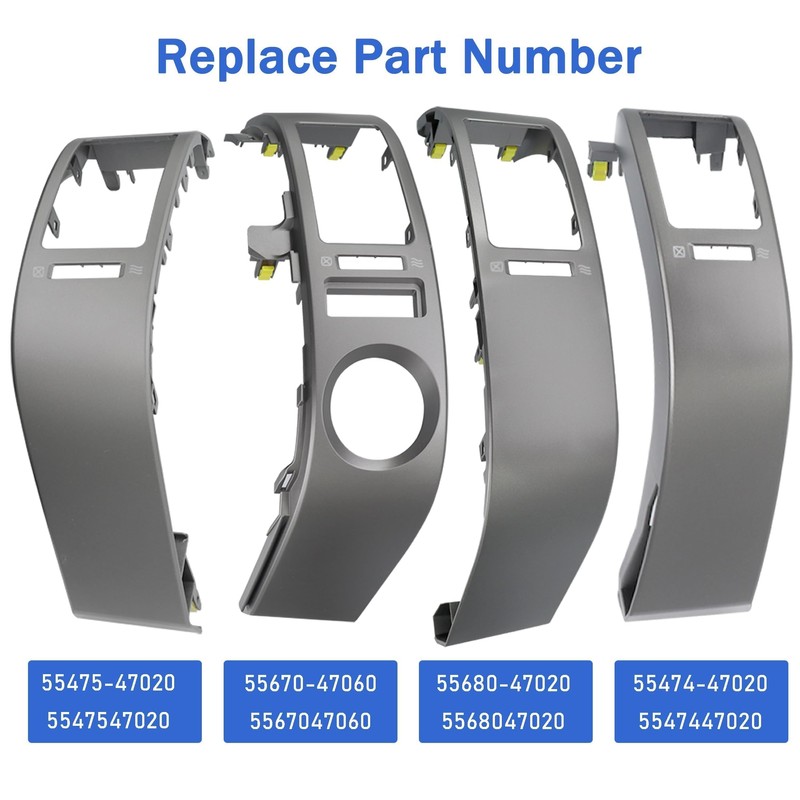 Replace Part Number

55475-47020
5547547020

55670-47060
5567047060

55680-47020
5568047020

55474-47020
5547447020