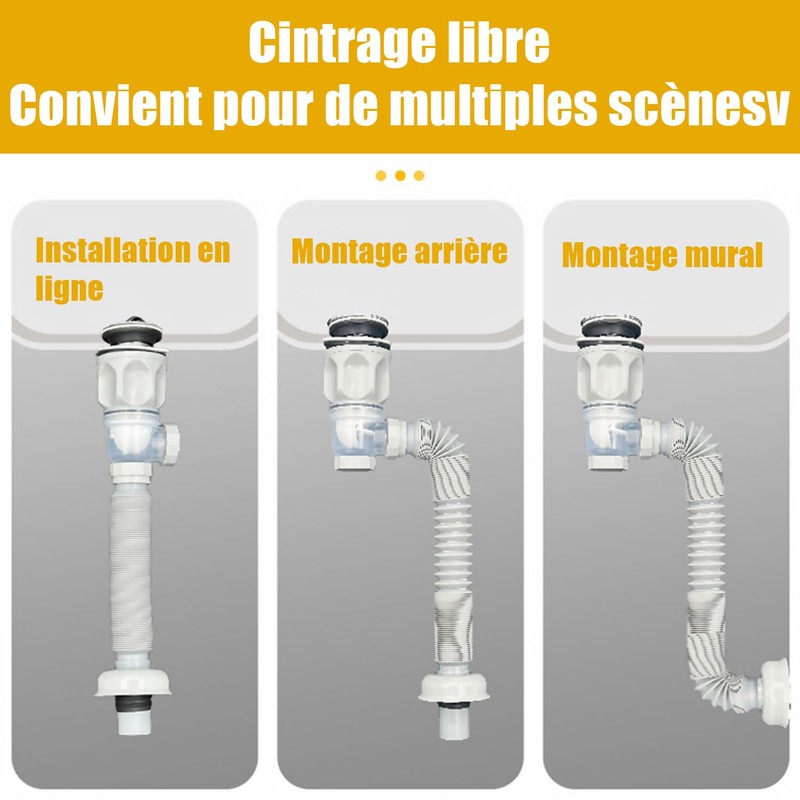 Cintrage libre
Convient pour de multiples scènesv

Installation en ligne

Montage arrière

Montage mural