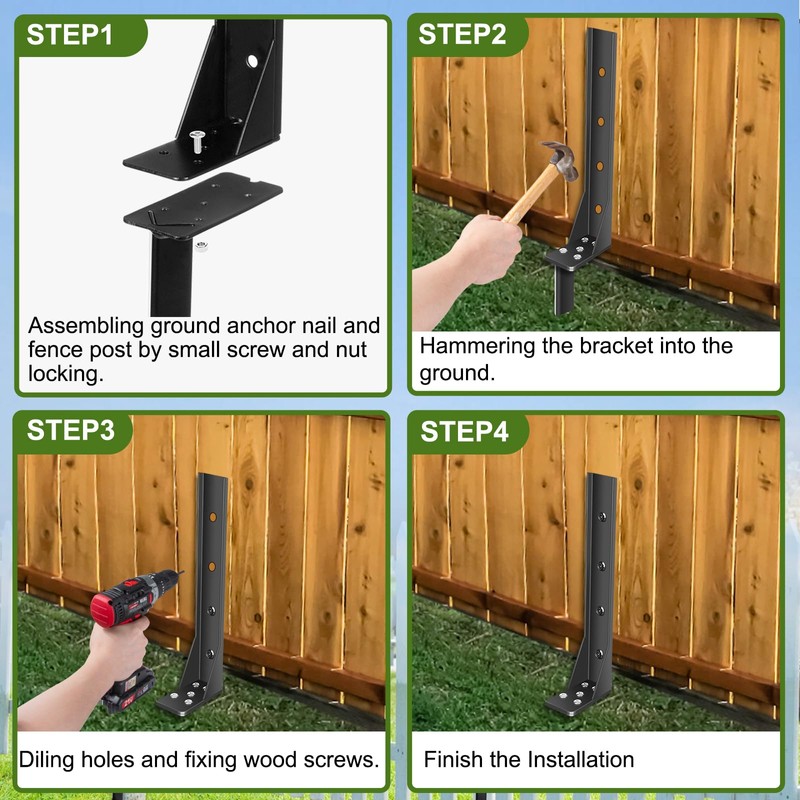 STEP1

Assembling ground anchor nail and fence post by small screw and nut locking.

STEP2

Hammering the bracket into the ground.

STEP3

Diling holes and fixing wood screws.

STEP4

Finish the Installation