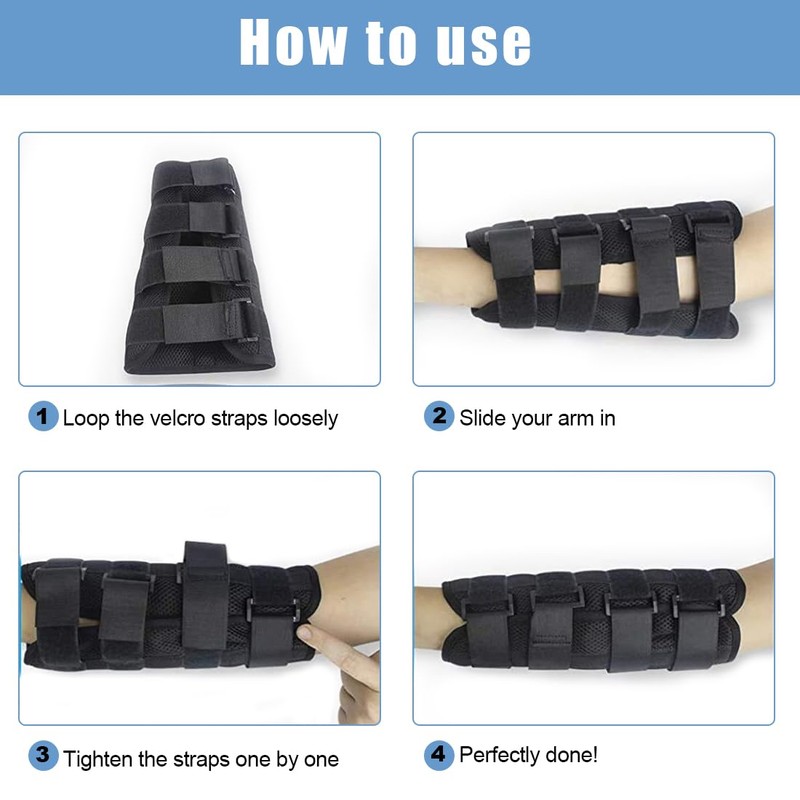 How to use

1 Loop the velcro straps loosely

2 Slide your arm in

3 Tighten the straps one by one

4 Perfectly done!