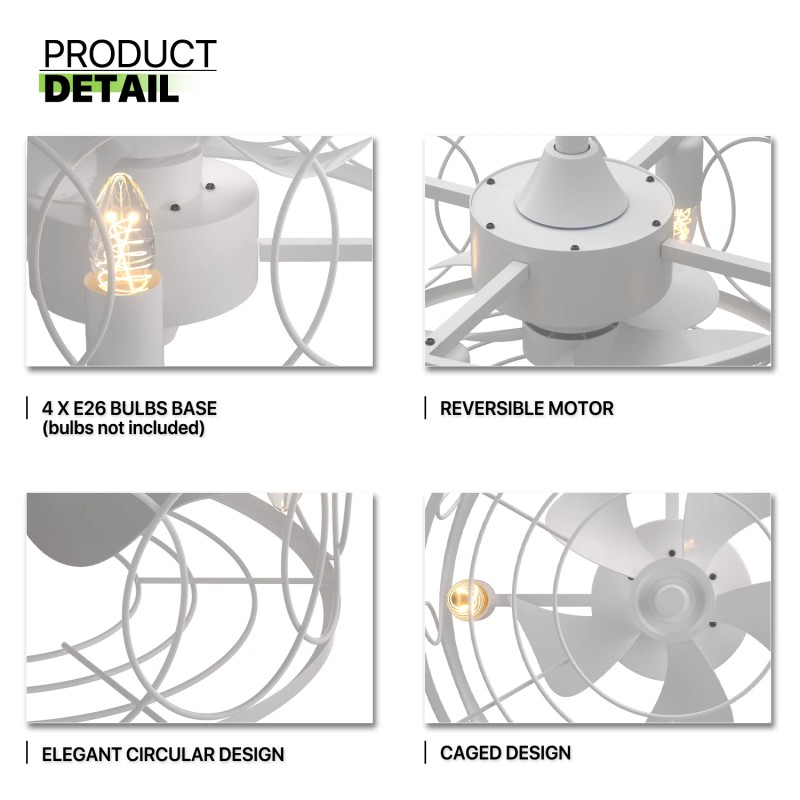 PRODUCT
DETAIL

4 X E26 BULBS BASE
(bulbs not included)

REVERSIBLE MOTOR

ELEGANT CIRCULAR DESIGN

CAGED DESIGN