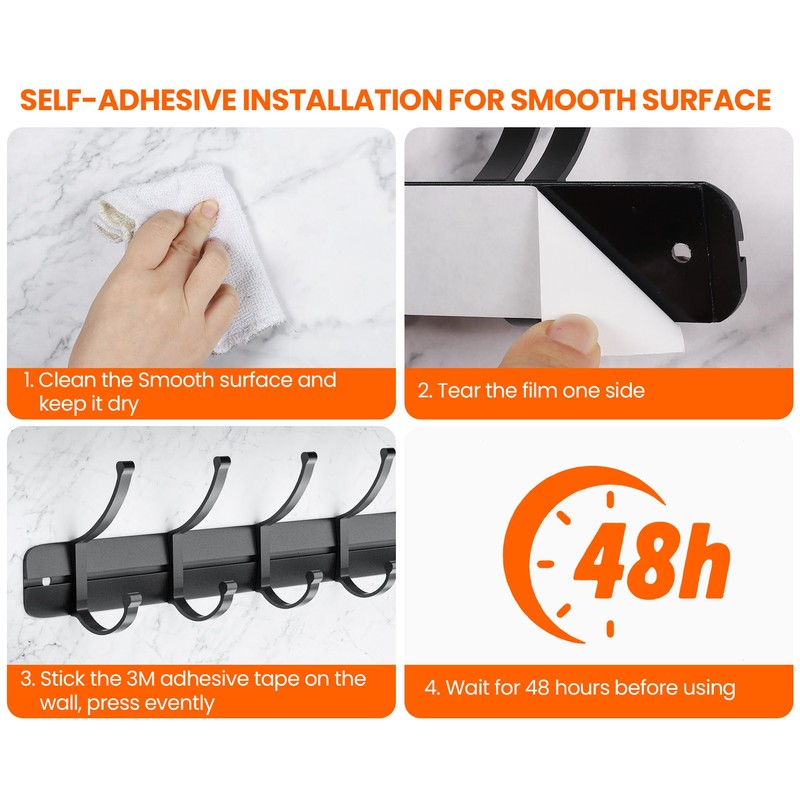 SELF-ADHESIVE INSTALLATION FOR SMOOTH SURFACE

1. Clean the Smooth surface and keep it dry

2. Tear the film one side

3. Stick the 3M adhesive tape on the wall, press evently

48h

4. Wait for 48 hours before using