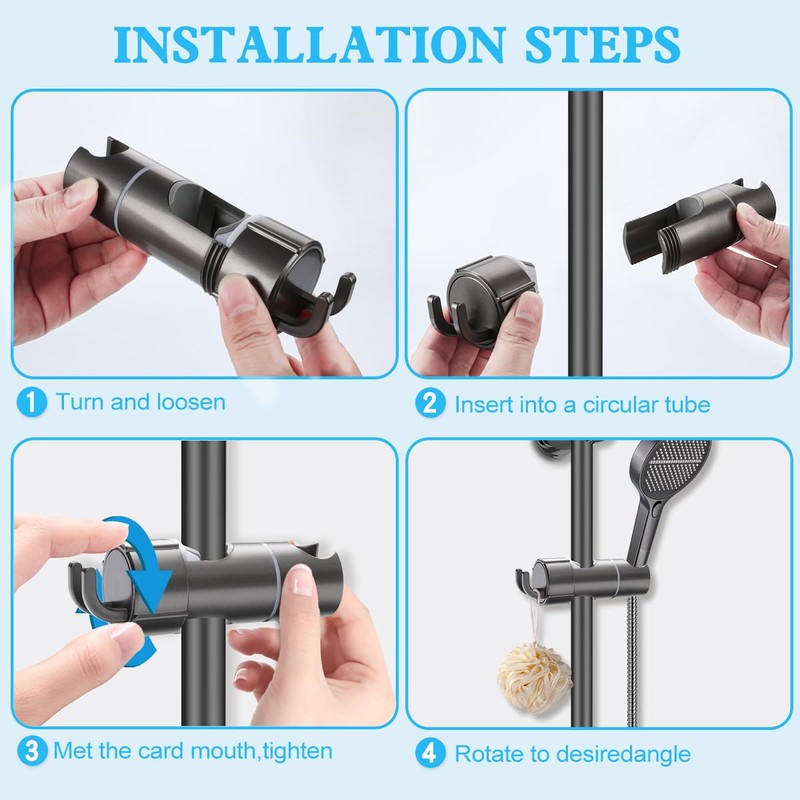 INSTALLATION STEPS

1 Turn and loosen

2 Insert into a circular tube

3 Met the card mouth,tighten

4 Rotate to desiredangle