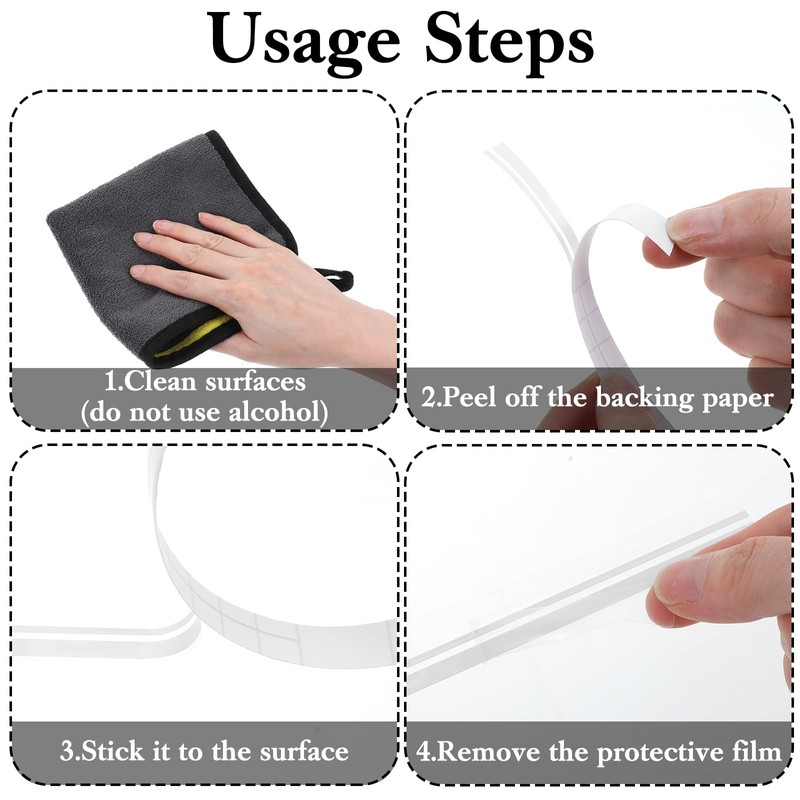 Usage Steps

1.Clean surfaces
(do not use alcohol)

2.Peel off the backing paper

3.Stick it to the surface

4.Remove the protective film