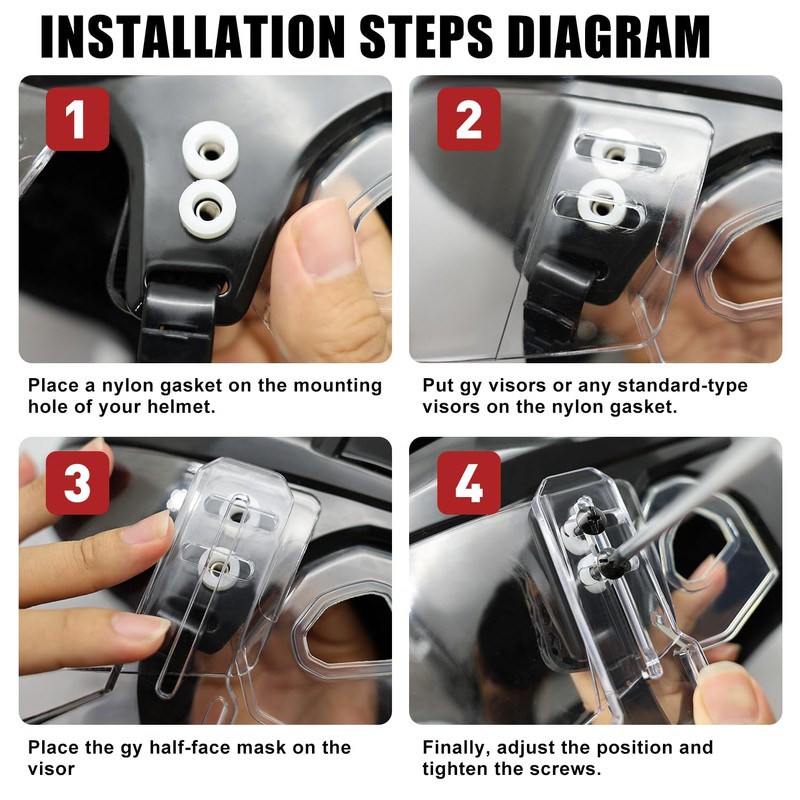 INSTALLATION STEPS DIAGRAM

1

Place a nylon gasket on the mounting hole of your helmet.

2

Put gy visors or any standard-type visors on the nylon gasket.

3

Place the gy half-face mask on the visor

4

Finally, adjust the position and tighten the screws.