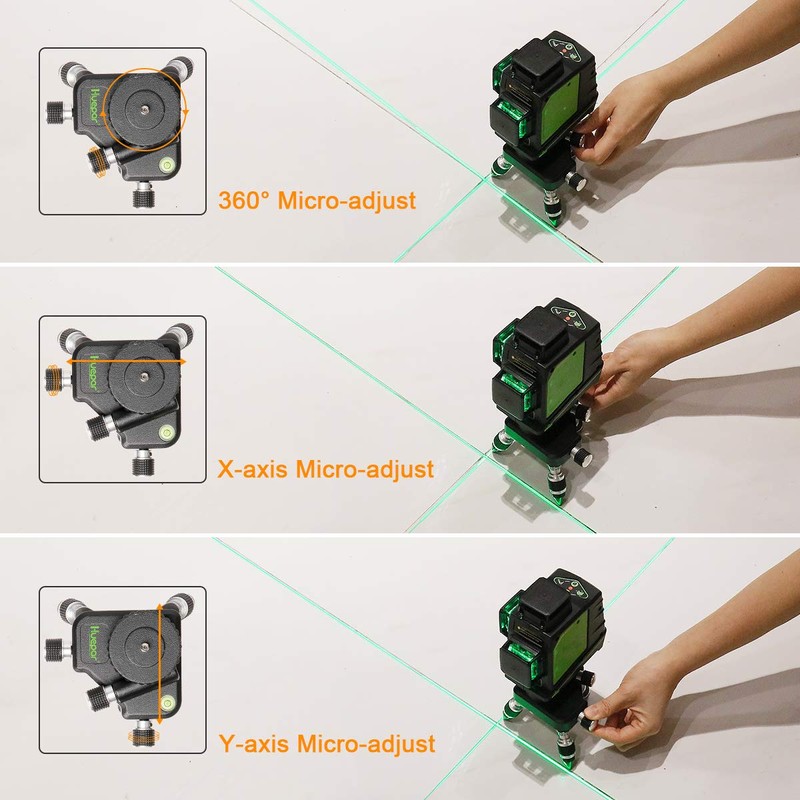 Huepar

360° Micro-adjust

Huepar

X-axis Micro-adjust

Huepar

Y-axis Micro-adjust