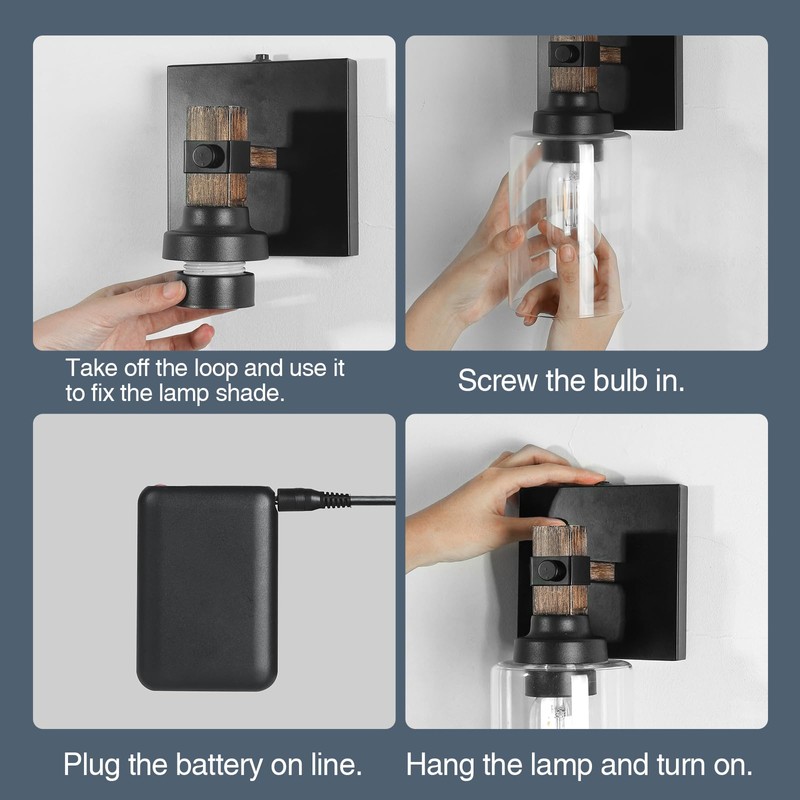 Take off the loop and use it to fix the lamp shade.

Screw the bulb in.

Plug the battery on line.

Hang the lamp and turn on.