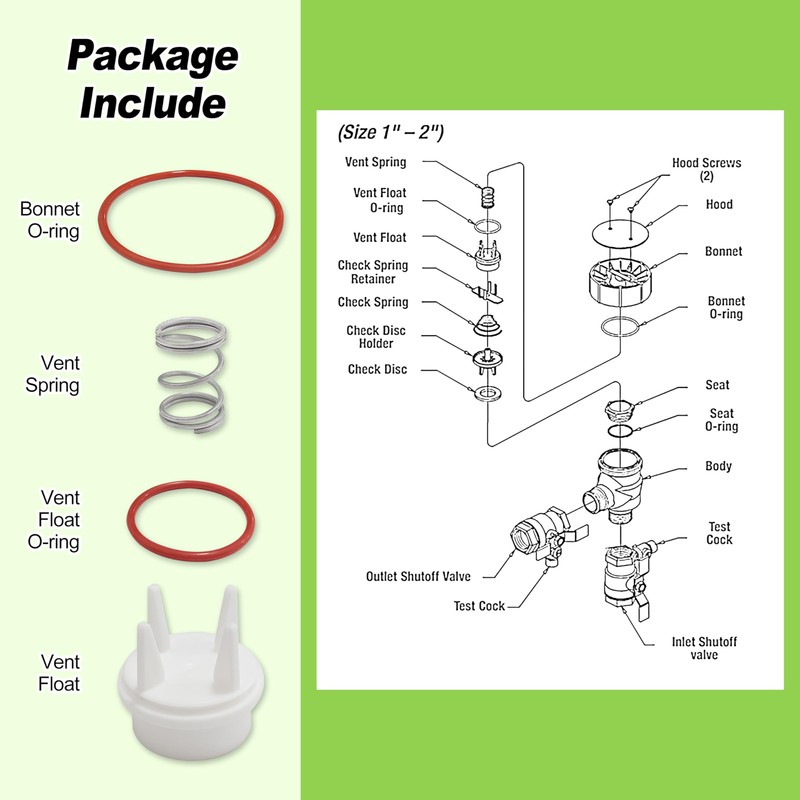 Package Include

Bonnet O-ring

Vent Spring

Vent Float O-ring

Vent Float

(Size 1" – 2")

Vent Spring

Vent Float O-ring

Vent Float

Check Spring Retainer

Check Spring

Check Disc Holder

Check Disc

Hood Screws (2)

Hood

Bonnet

Bonnet O-ring

Seat

Seat O-ring

Body

Test Cock

Outlet Shutoff Valve

Test Cock

Inlet Shutoff valve