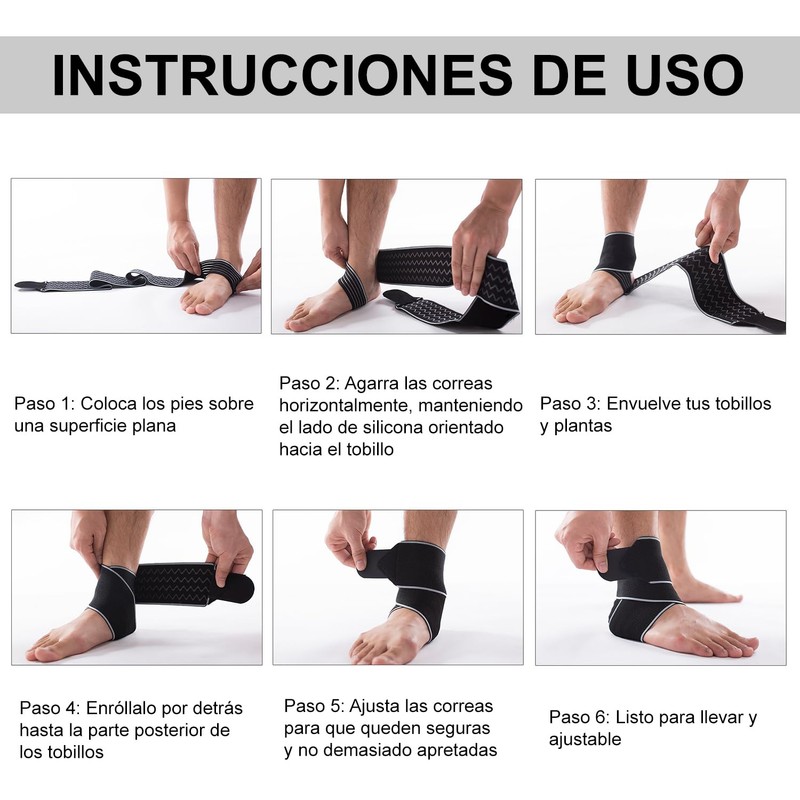 INSTRUCCIONES DE USO

Paso 1: Coloca los pies sobre una superficie plana

Paso 2: Agarra las correas horizontalmente, manteniendo el lado de silicona orientado hacia el tobillo

Paso 3: Envuelve tus tobillos y plantas

Paso 4: Enróllalo por detrás hasta la parte posterior de los tobillos

Paso 5: Ajusta las correas para que queden seguras y no demasiado apretadas

Paso 6: Listo para llevar y ajustable