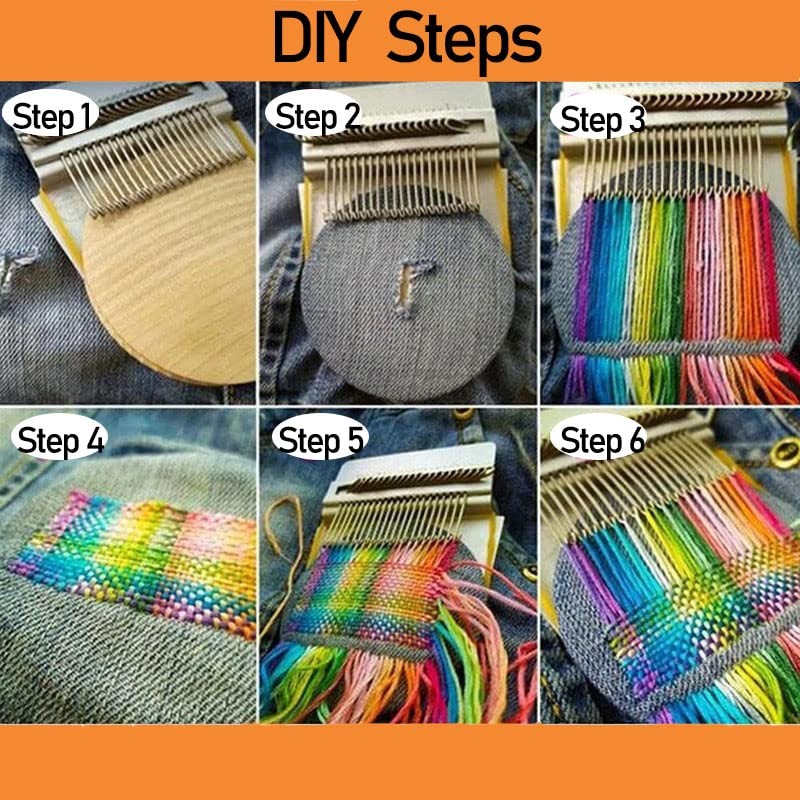 DIY Steps

Step 1

Step 2

Step 3

Step 4

Step 5

Step 6