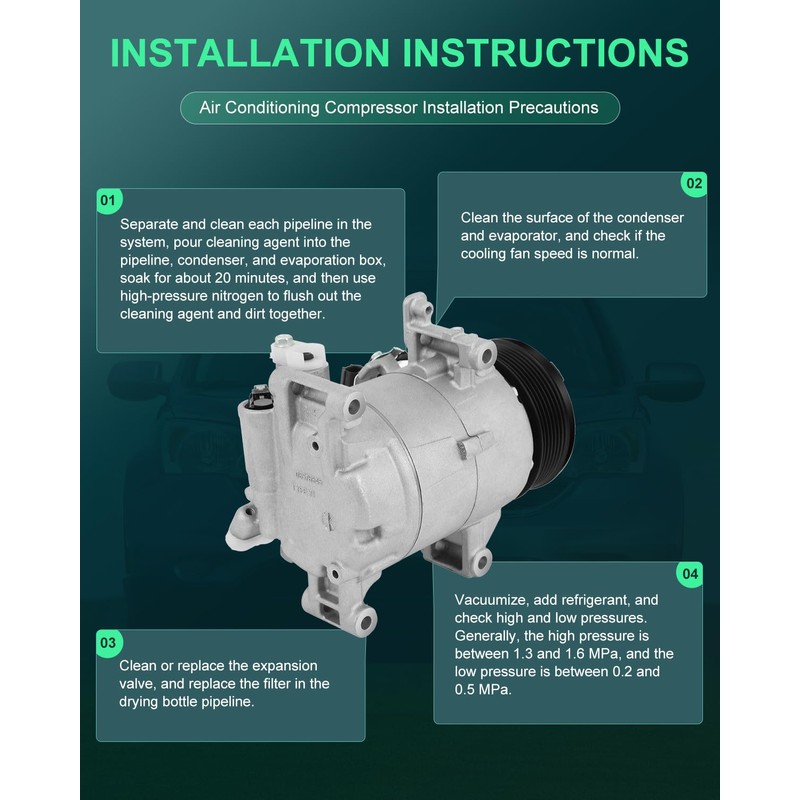 INSTALLATION INSTRUCTIONS

Air Conditioning Compressor Installation Precautions

01

Separate and clean each pipeline in the system, pour cleaning agent into the pipeline, condenser, and evaporation box, soak for about 20 minutes, and then use high-pressure nitrogen to flush out the cleaning agent and dirt together.

02

Clean the surface of the condenser and evaporator, and check if the cooling fan speed is normal.

03

Clean or replace the expansion valve, and replace the filter in the drying bottle pipeline.

04

Vacuumize, add refrigerant, and check high and low pressures. Generally, the high pressure is between 1.3 and 1.6 MPa, and the low pressure is between 0.2 and 0.5 MPa.