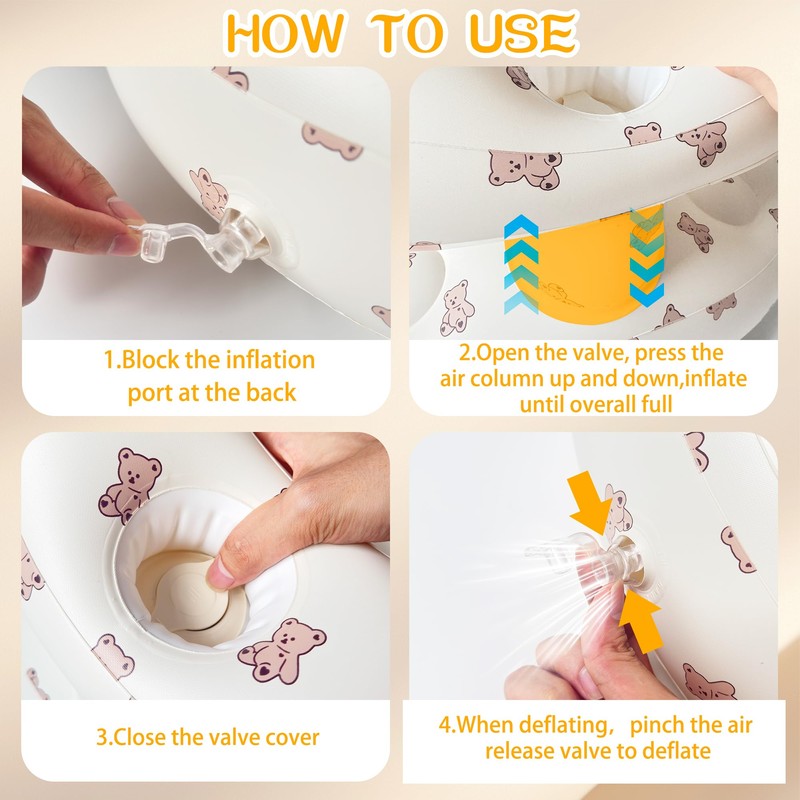 HOW TO USE

1.Block the inflation port at the back

2.Open the valve, press the air column up and down,inflate until overall full

3.Close the valve cover

4.When deflating, pinch the air release valve to deflate