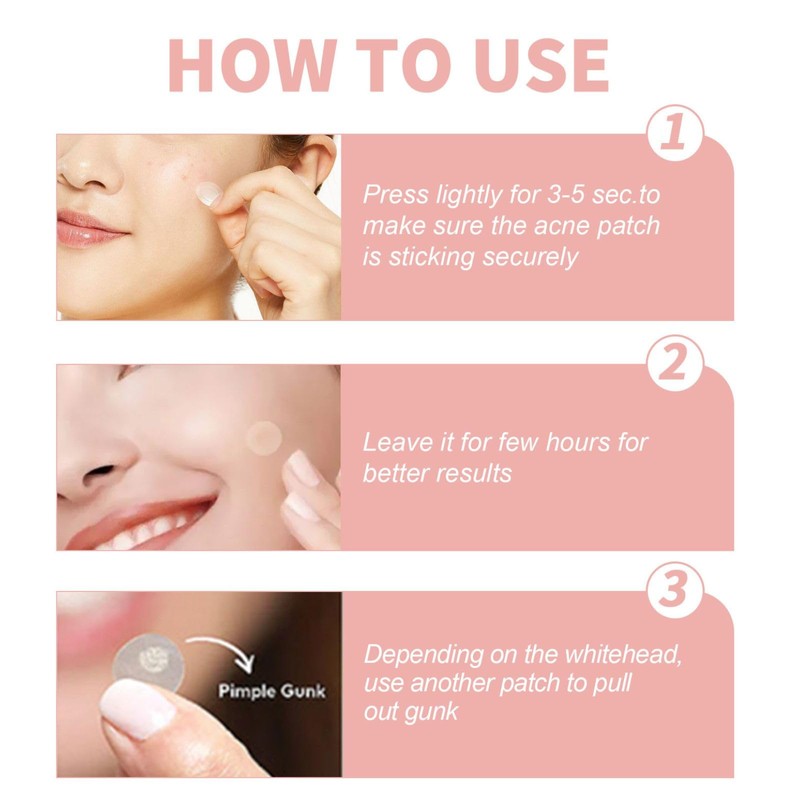 HOW TO USE

1

Press lightly for 3-5 sec.to make sure the acne patch is sticking securely

2

Leave it for few hours for better results

3

Pimple Gunk

Depending on the whitehead, use another patch to pull out gunk