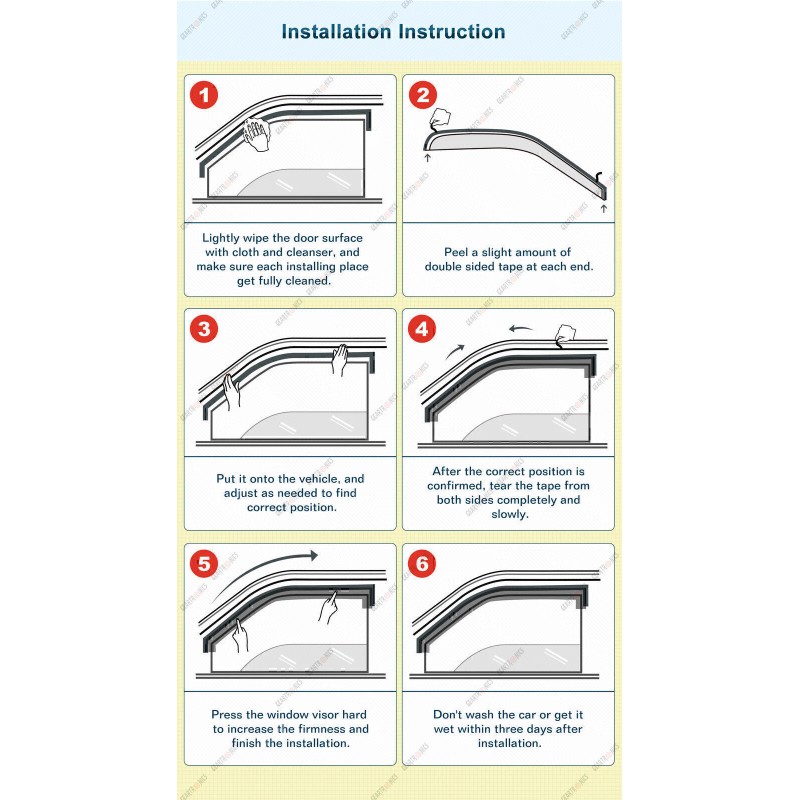 Installation Instruction

1

Lightly wipe the door surface with cloth and cleanser, and make sure each installing place get fully cleaned.

2

Peel a slight amount of double sided tape at each end.

3

Put it onto the vehicle, and adjust as needed to find correct position.

4

After the correct position is confirmed, tear the tape from both sides completely and slowly.

5

Press the window visor hard to increase the firmness and finish the installation.

6

Don't wash the car or get it wet within three days after installation.