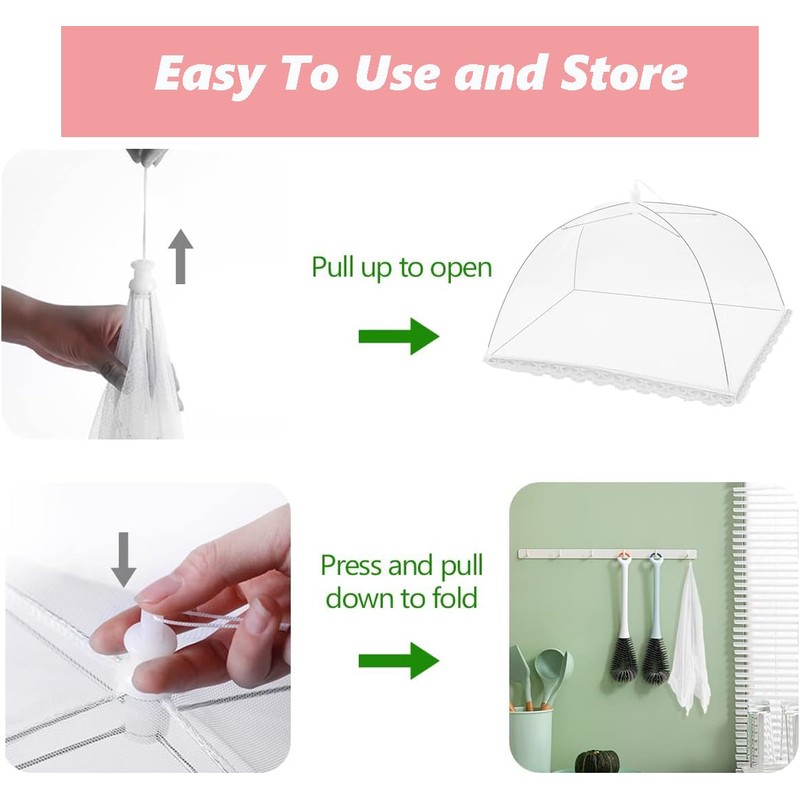 Easy To Use and Store

Pull up to open

Press and pull down to fold