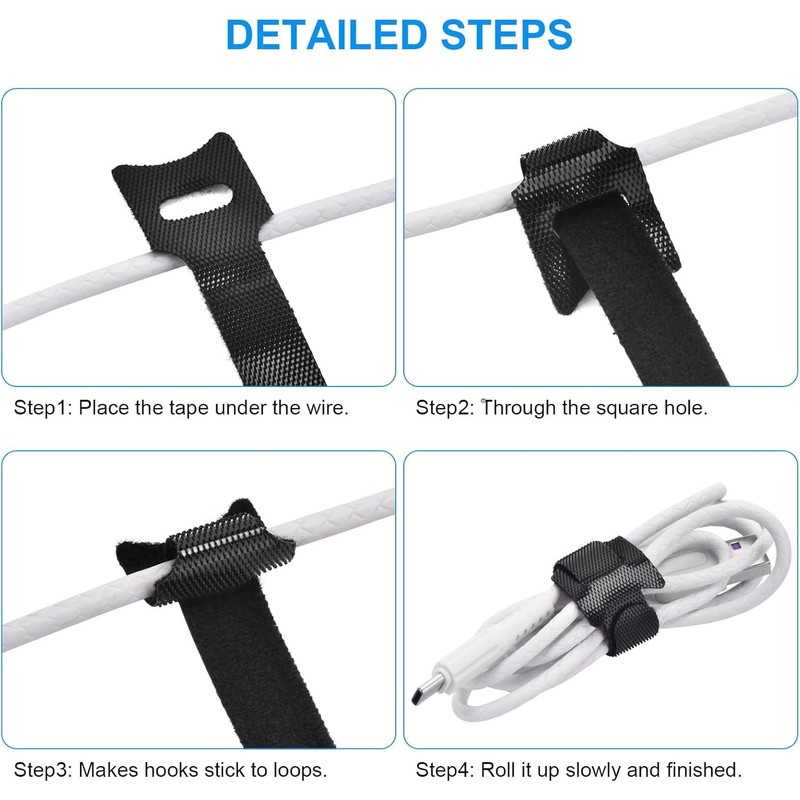 DETAILED STEPS

Step1: Place the tape under the wire.

Step2: Through the square hole.

Step3: Makes hooks stick to loops.

Step4: Roll it up slowly and finished.