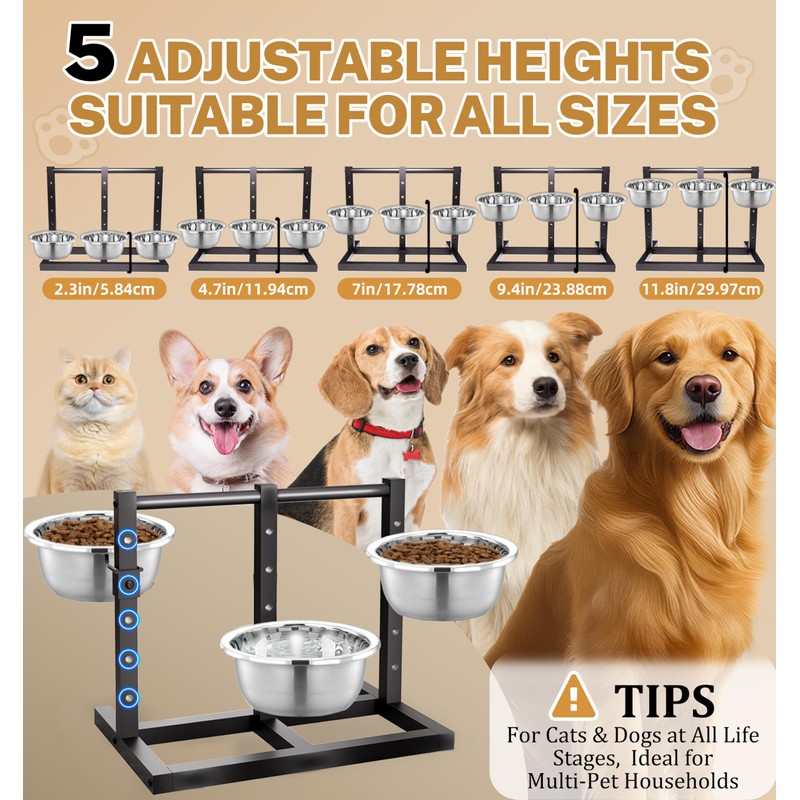 5 ADJUSTABLE HEIGHTS SUITABLE FOR ALL SIZES

2.3in/5.84cm
4.7in/11.94cm
7in/17.78cm
9.4in/23.88cm
11.8in/29.97cm

TIPS
For Cats & Dogs at All Life Stages, Ideal for Multi-Pet Households