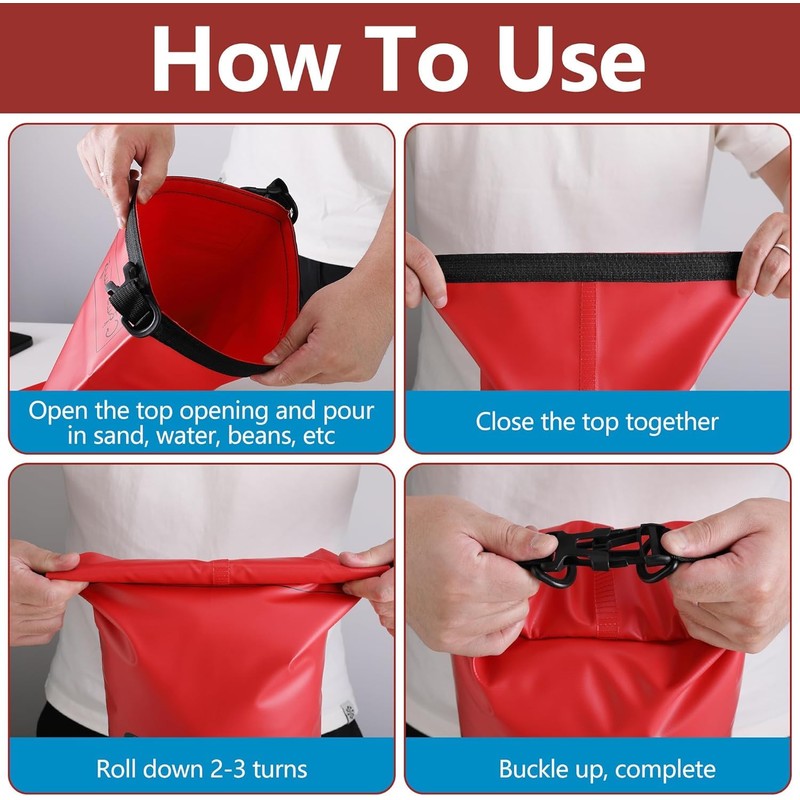 How To Use

Open the top opening and pour in sand, water, beans, etc

Close the top together

Roll down 2-3 turns

Buckle up, complete