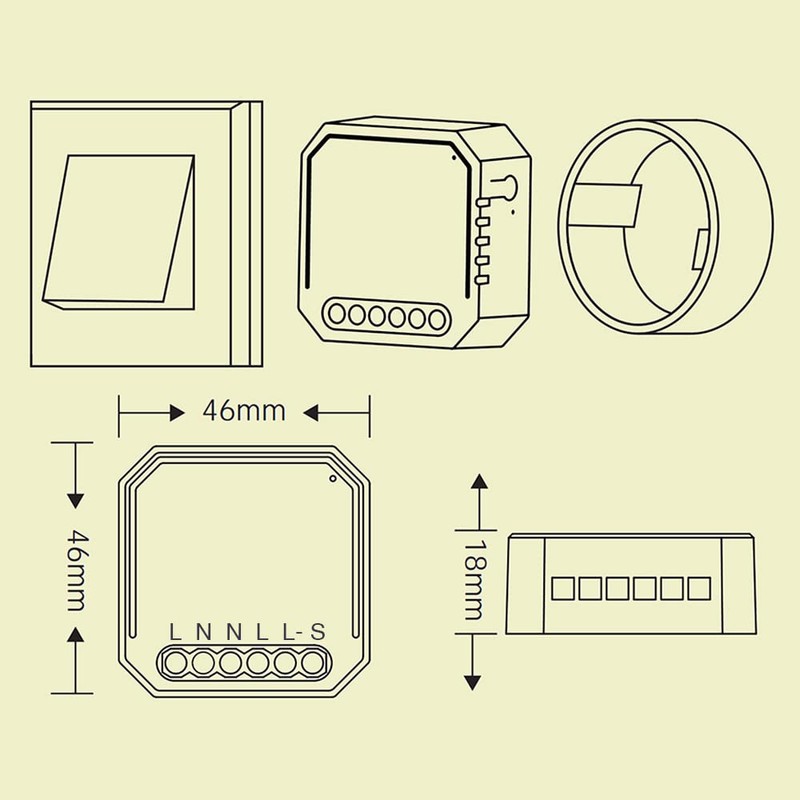 46mm

46mm

L N N L L-S

18mm