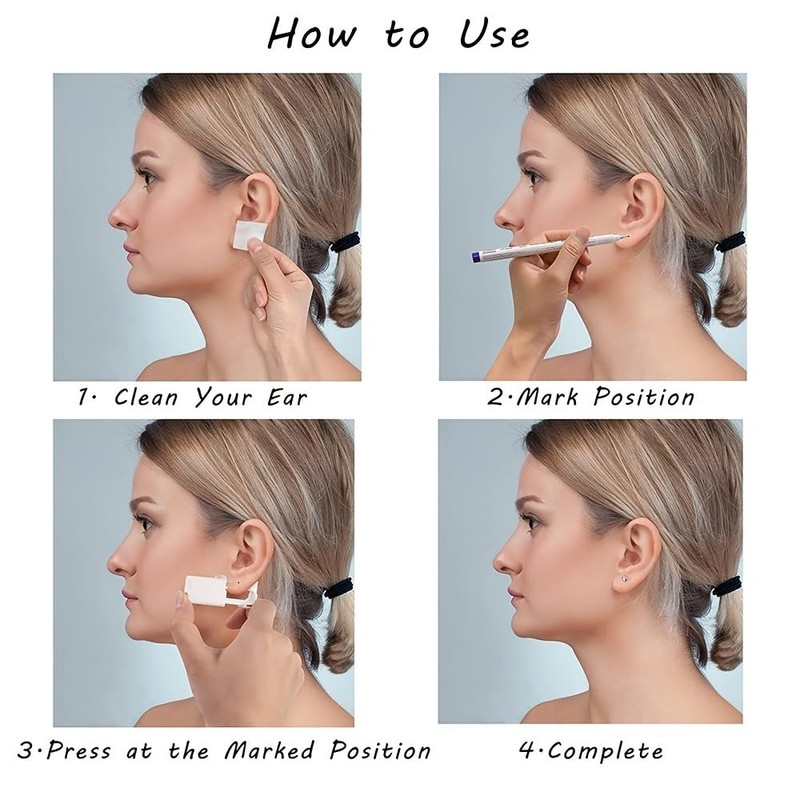 How to Use

1· Clean Your Ear

2·Mark Position

3·Press at the Marked Position

4·Complete