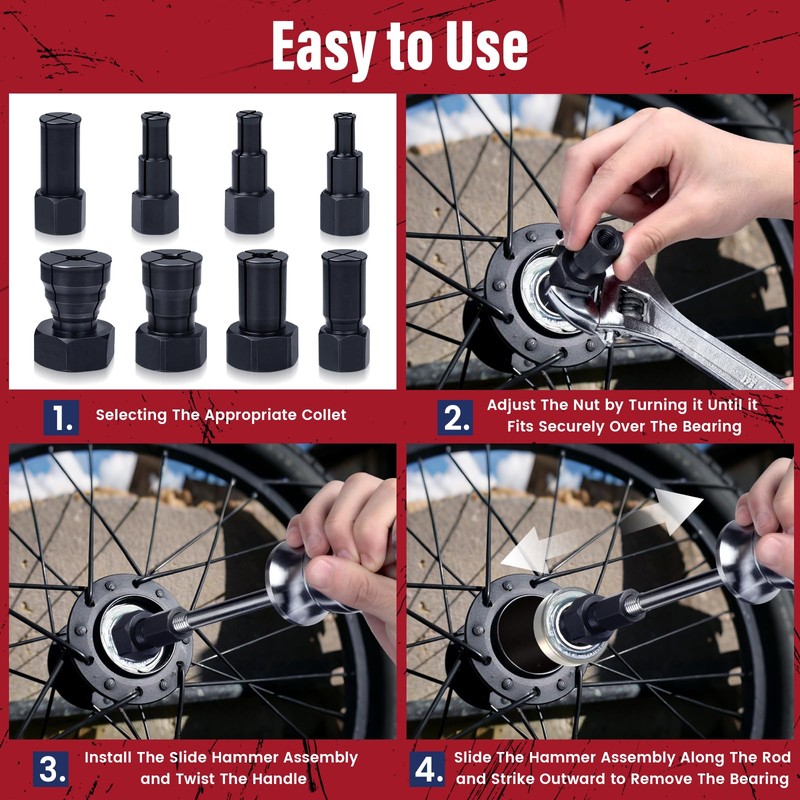 Easy to Use

1. Selecting The Appropriate Collet

2. Adjust The Nut by Turning it Until it Fits Securely Over The Bearing

3. Install The Slide Hammer Assembly and Twist The Handle

4. Slide The Hammer Assembly Along The Rod and Strike Outward to Remove The Bearing