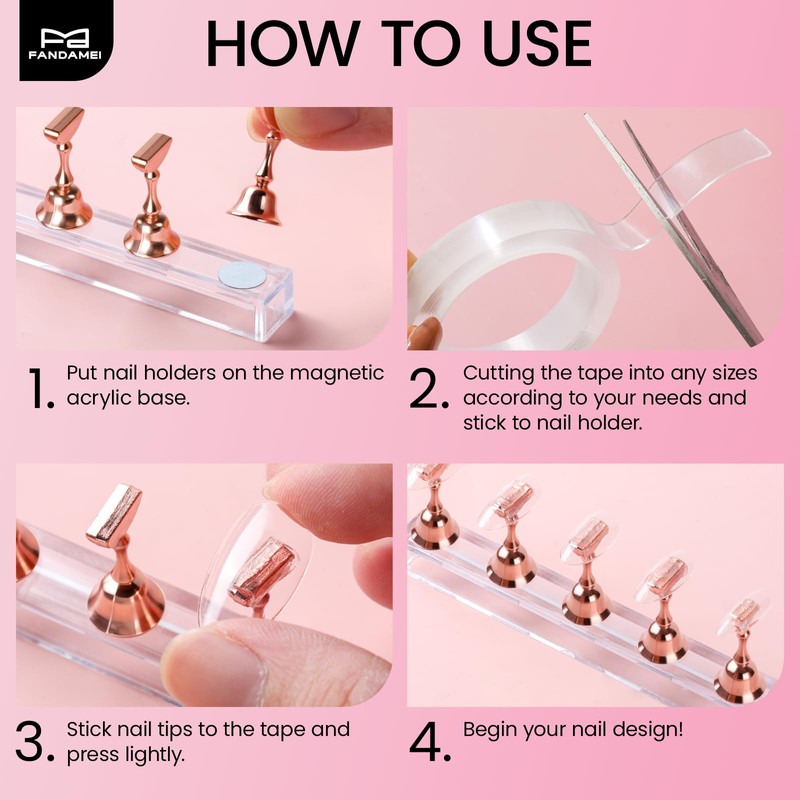 FANDAMEI

HOW TO USE

1. Put nail holders on the magnetic acrylic base.

2. Cutting the tape into any sizes according to your needs and stick to nail holder.

3. Stick nail tips to the tape and press lightly.

4. Begin your nail design!