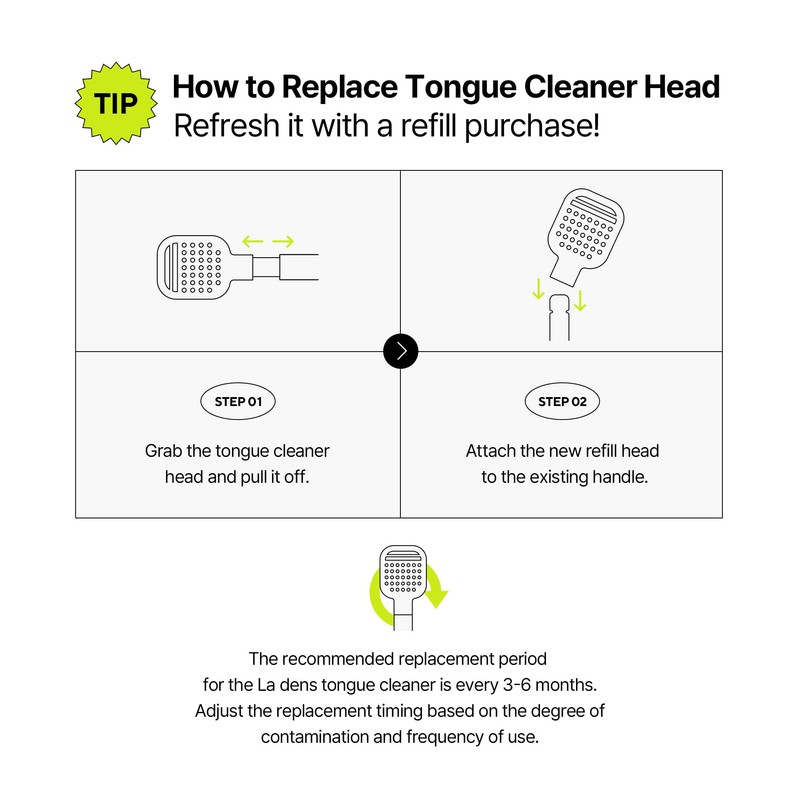 TIP

How to Replace Tongue Cleaner Head
Refresh it with a refill purchase!

STEP 01

Grab the tongue cleaner head and pull it off.

STEP 02

Attach the new refill head to the existing handle.

The recommended replacement period for the La dens tongue cleaner is every 3-6 months. Adjust the replacement timing based on the degree of contamination and frequency of use.